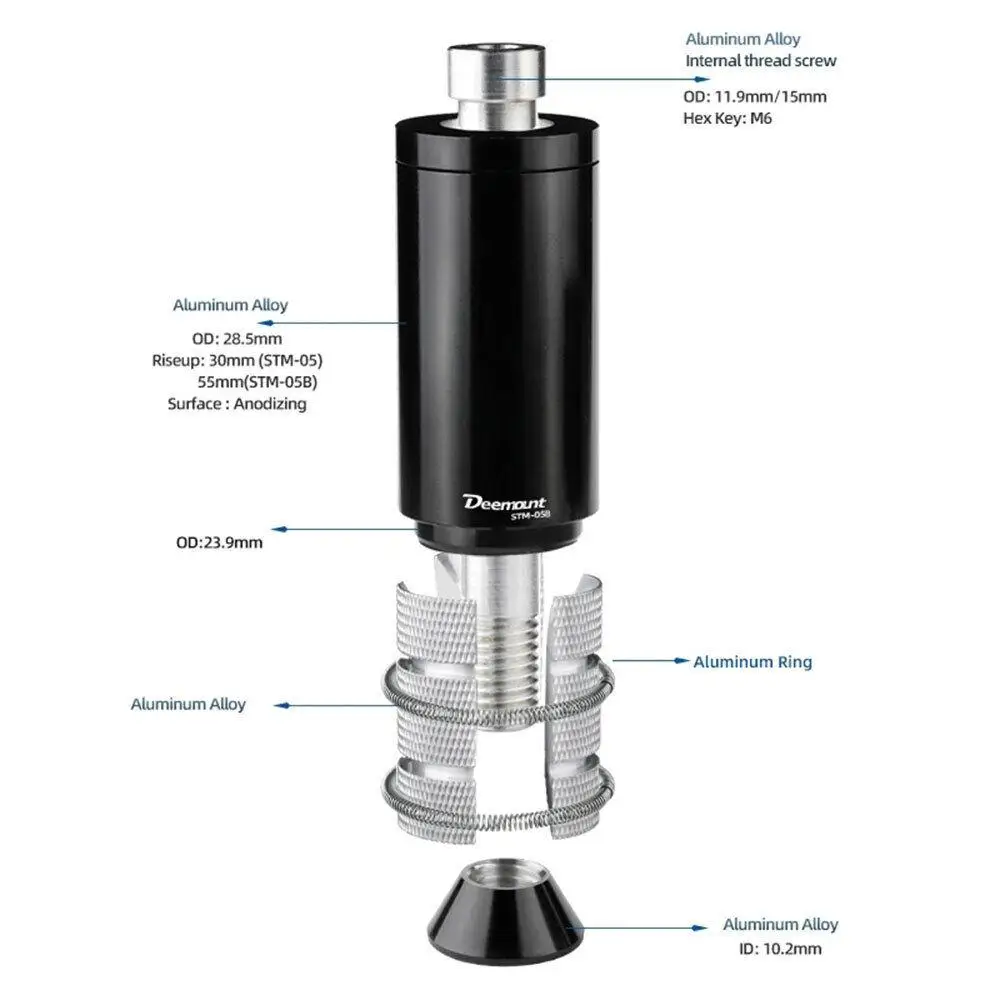 Aluminum Alloy
Internal thread screw
OD: 11.9mm/15mm
Hex Key: M6

Aluminum Alloy
OD: 28.5mm
Riseup: 30mm (STM-05)
55mm(STM-05B)
Surface : Anodizing

Deemount
STM-05B

OD:23.9mm

Aluminum Ring

Aluminum Alloy

Aluminum Alloy
ID: 10.2mm