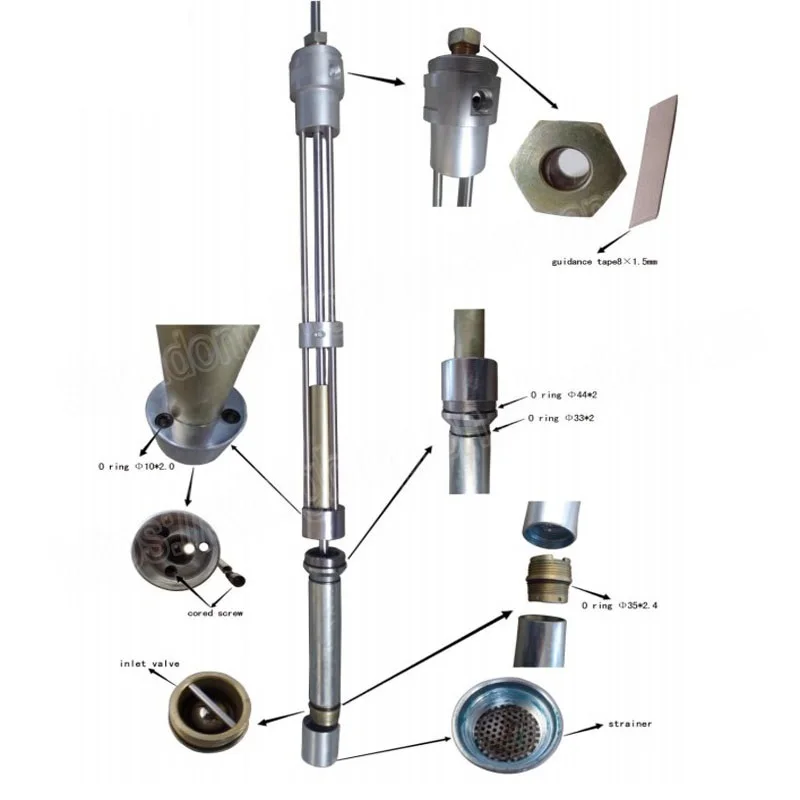 guidance tape8×1.5mm

O ring Φ44*2

O ring Φ33*2

O ring Φ10*2.0

cored screw

O ring Φ35*2.4

inlet valve

strainer