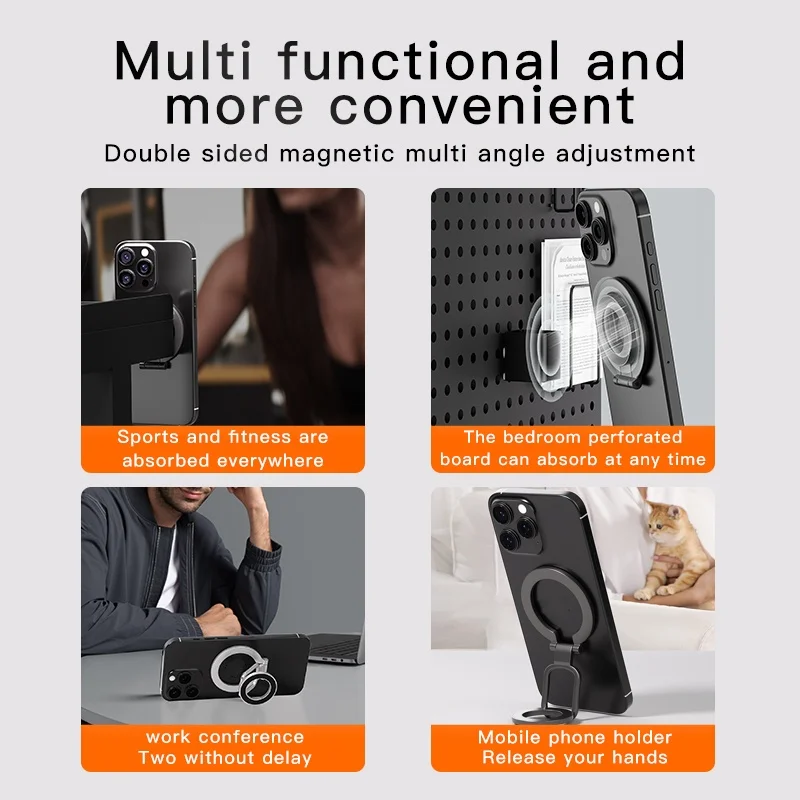 Multi functional and more convenient

Double sided magnetic multi angle adjustment

Sports and fitness are absorbed everywhere

The bedroom perforated board can absorb at any time

work conference Two without delay

Mobile phone holder Release your hands