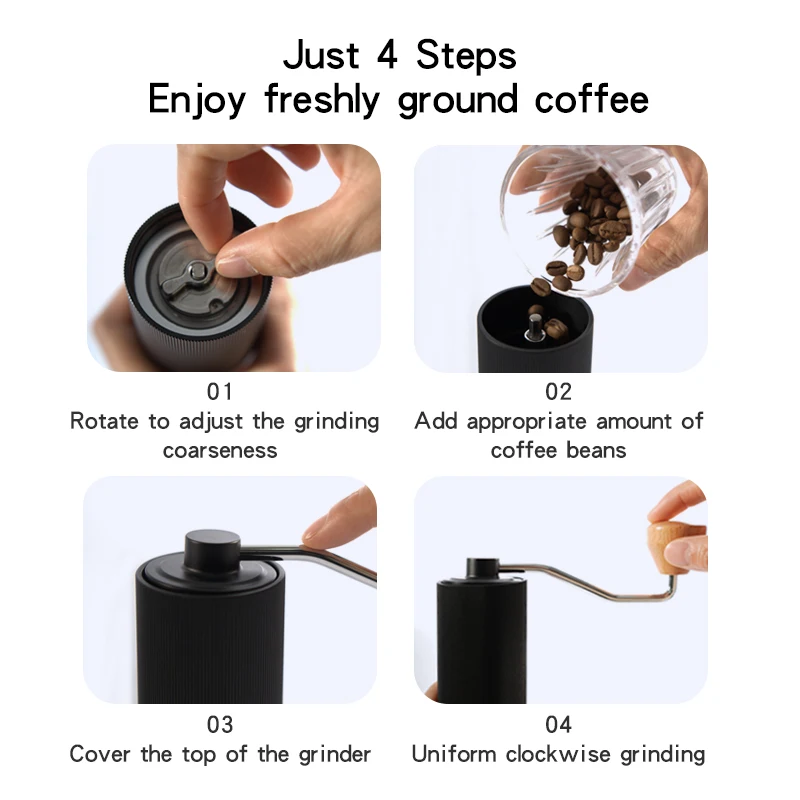 Just 4 Steps
Enjoy freshly ground coffee

01
Rotate to adjust the grinding coarseness

02
Add appropriate amount of coffee beans

03
Cover the top of the grinder

04
Uniform clockwise grinding