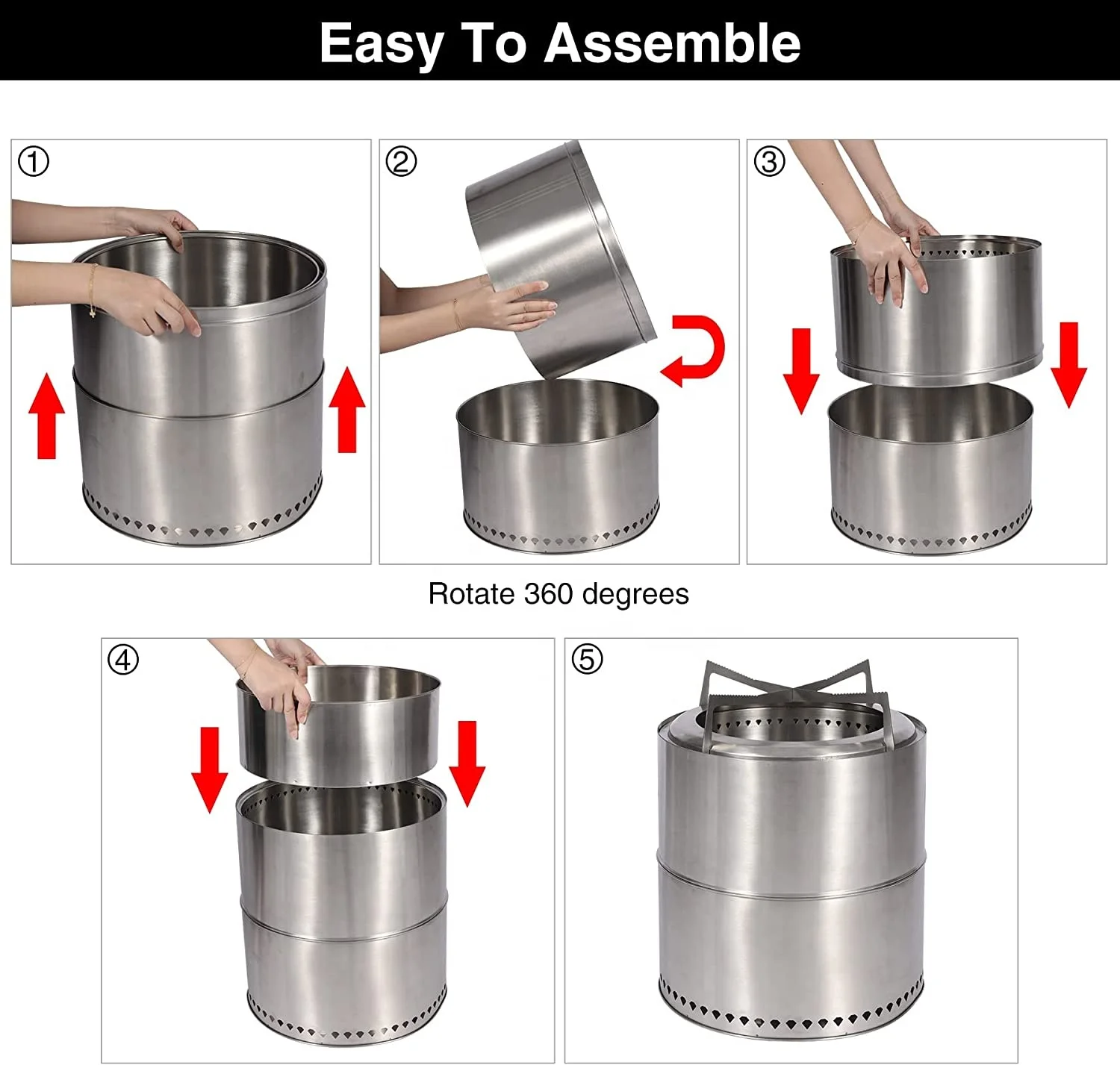 Easy To Assemble

①

②

③

Rotate 360 degrees

④

⑤