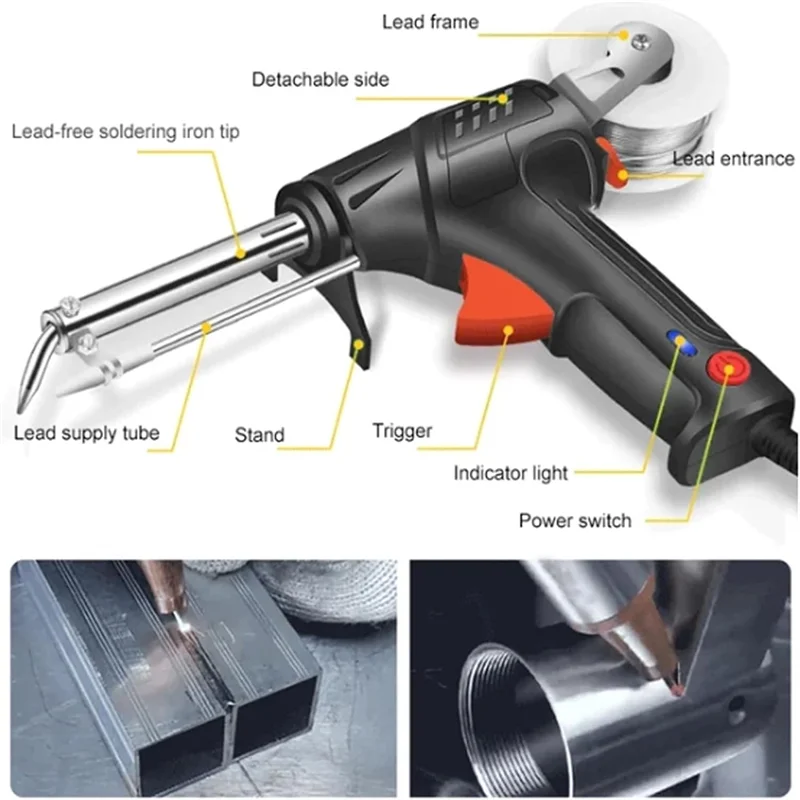 Lead frame

Detachable side

Lead-free soldering iron tip

Lead entrance

Lead supply tube

Stand

Trigger

Indicator light

Power switch