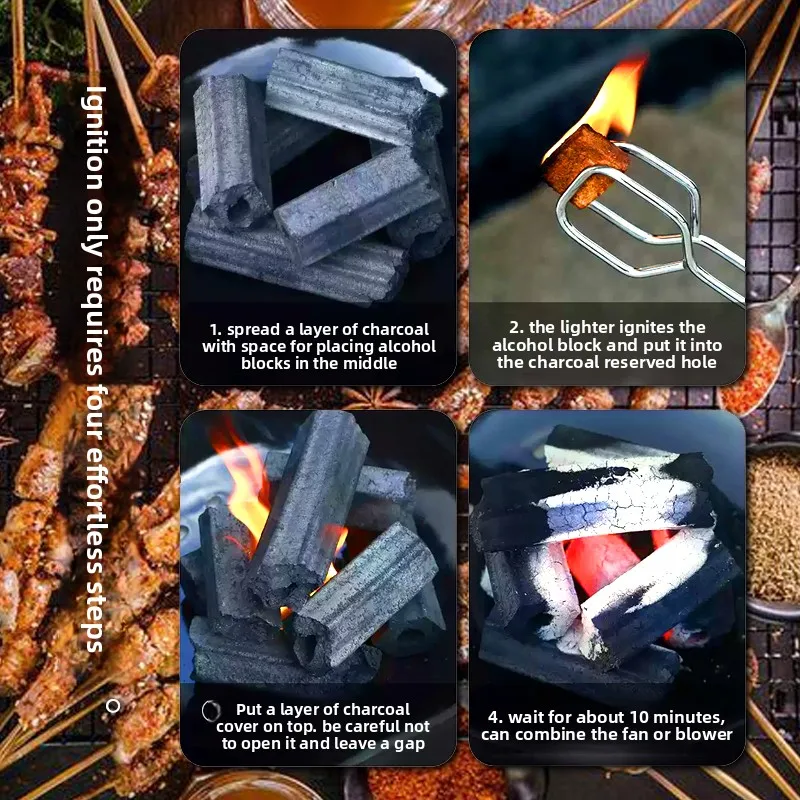 Ignition only requires four effortless steps

1. spread a layer of charcoal with space for placing alcohol blocks in the middle

2. the lighter ignites the alcohol block and put it into the charcoal reserved hole

Put a layer of charcoal cover on top. be careful not to open it and leave a gap

4. wait for about 10 minutes, can combine the fan or blower