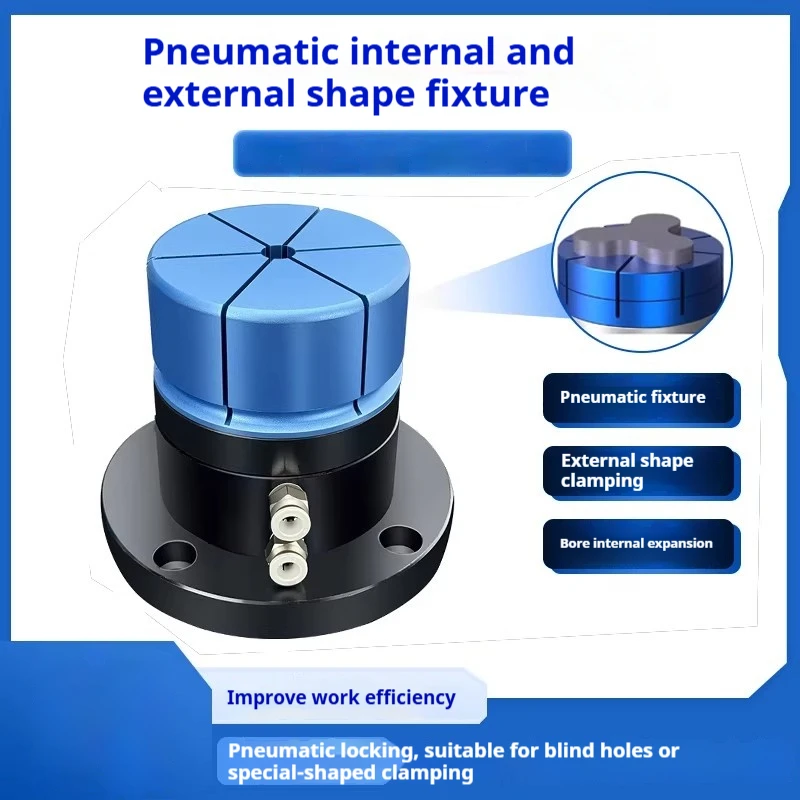 Pneumatic internal and external shape fixture

Pneumatic fixture

External shape clamping

Bore internal expansion

Improve work efficiency

Pneumatic locking, suitable for blind holes or special-shaped clamping