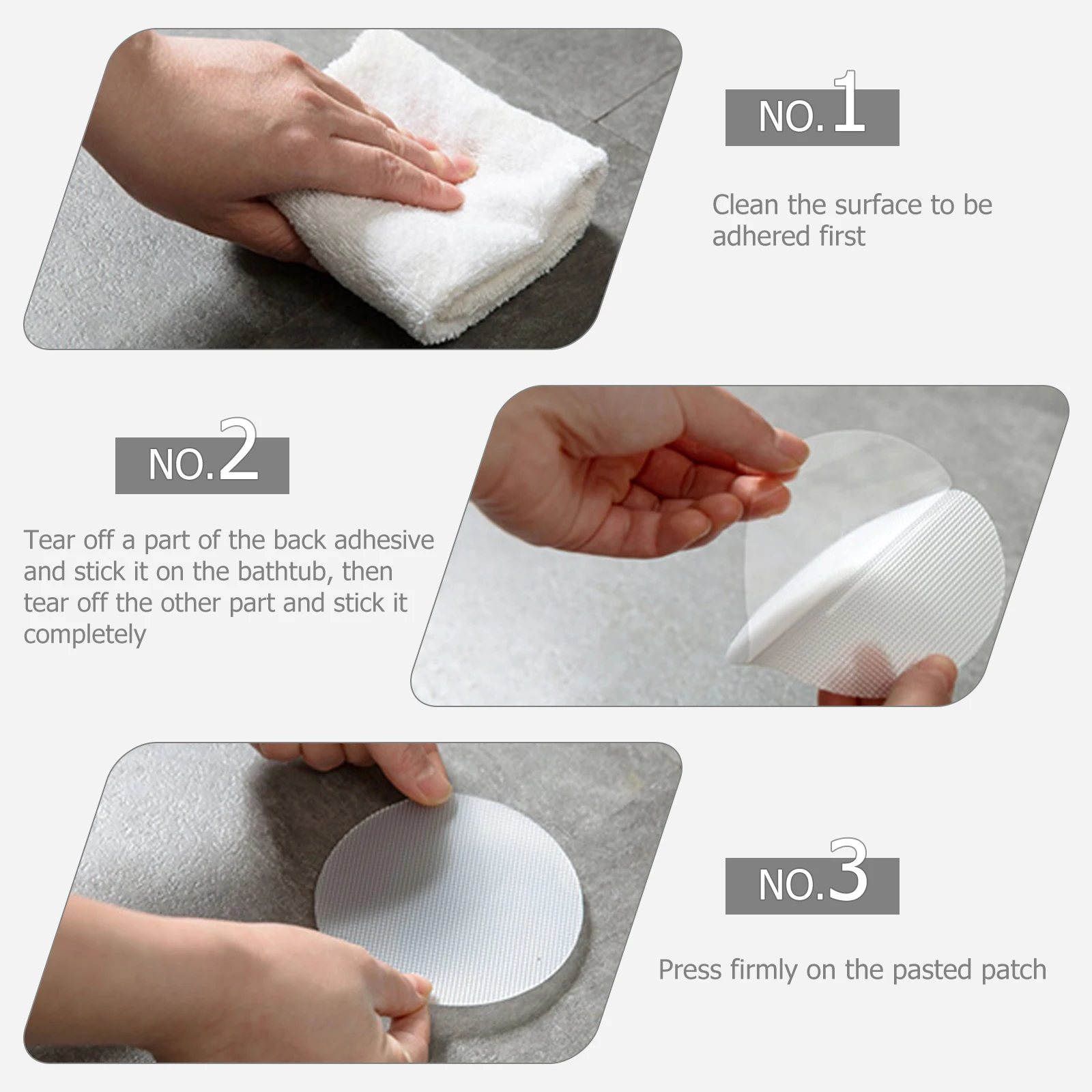 NO.1

Clean the surface to be adhered first

NO.2

Tear off a part of the back adhesive and stick it on the bathtub, then tear off the other part and stick it completely

NO.3

Press firmly on the pasted patch