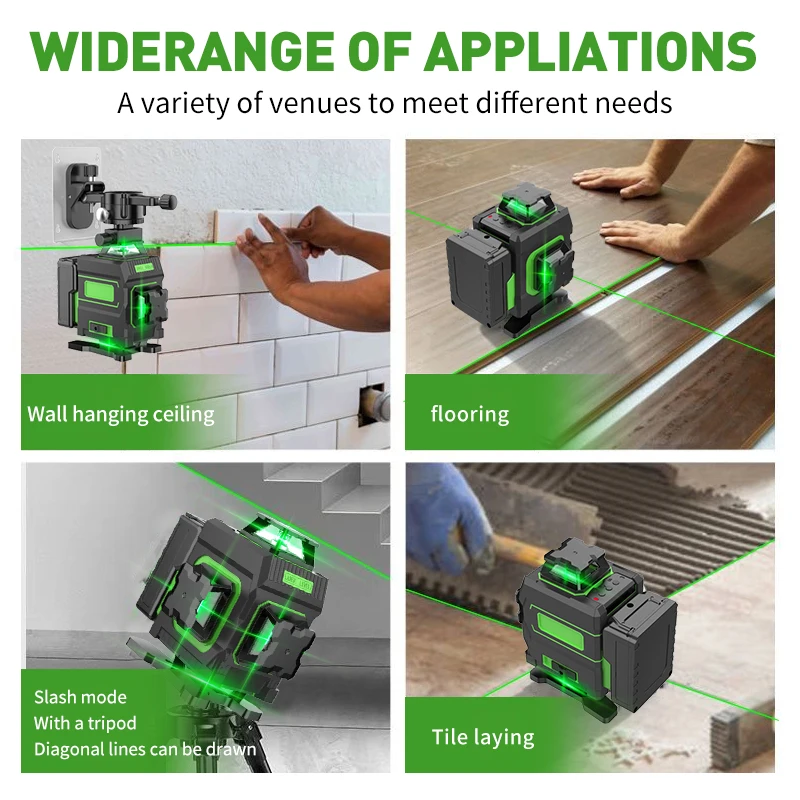 WIDERANGE OF APPLIATIONS

A variety of venues to meet different needs

Wall hanging ceiling

flooring

Slash mode
With a tripod
Diagonal lines can be drawn

Tile laying