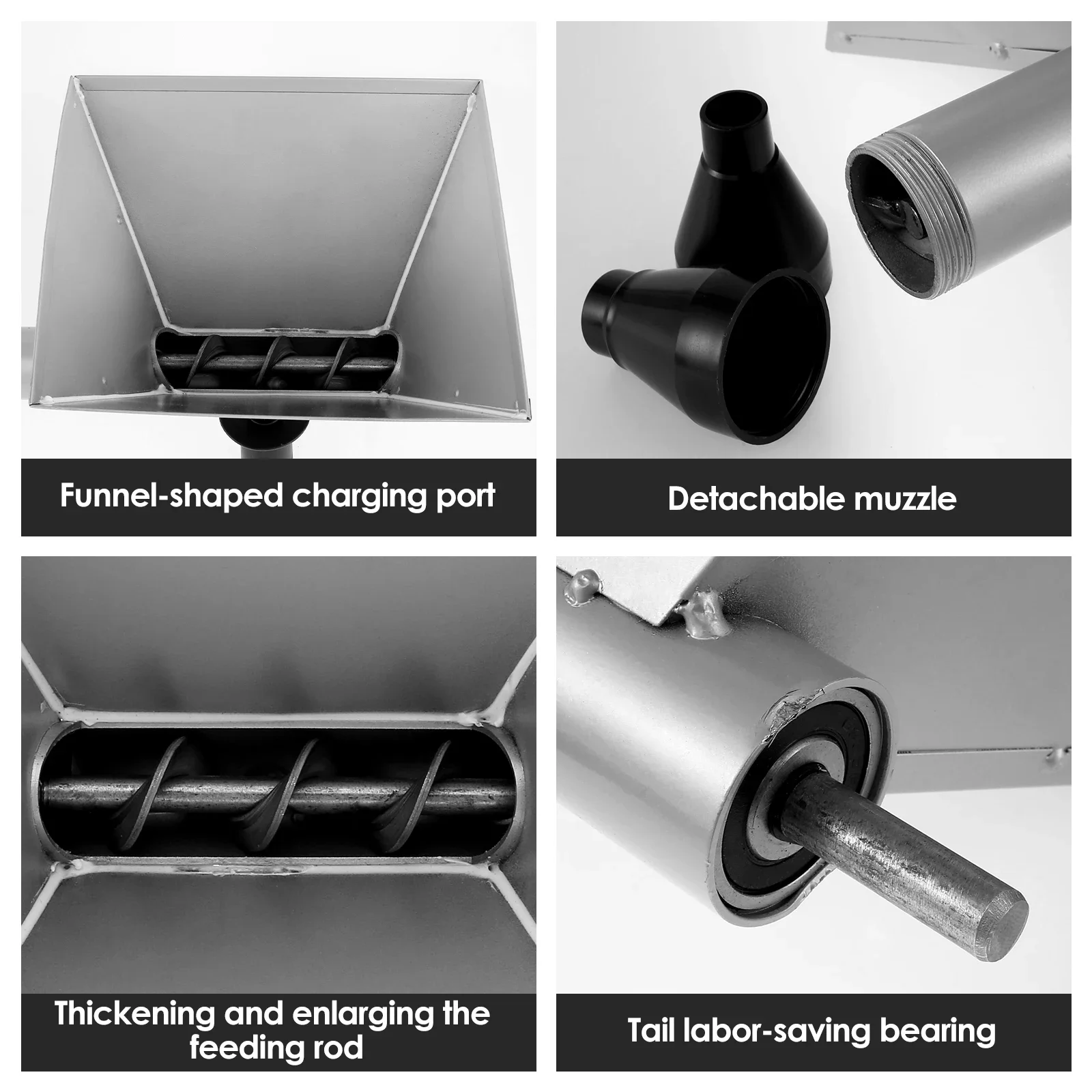 Funnel-shaped charging port

Detachable muzzle

Thickening and enlarging the feeding rod

Tail labor-saving bearing