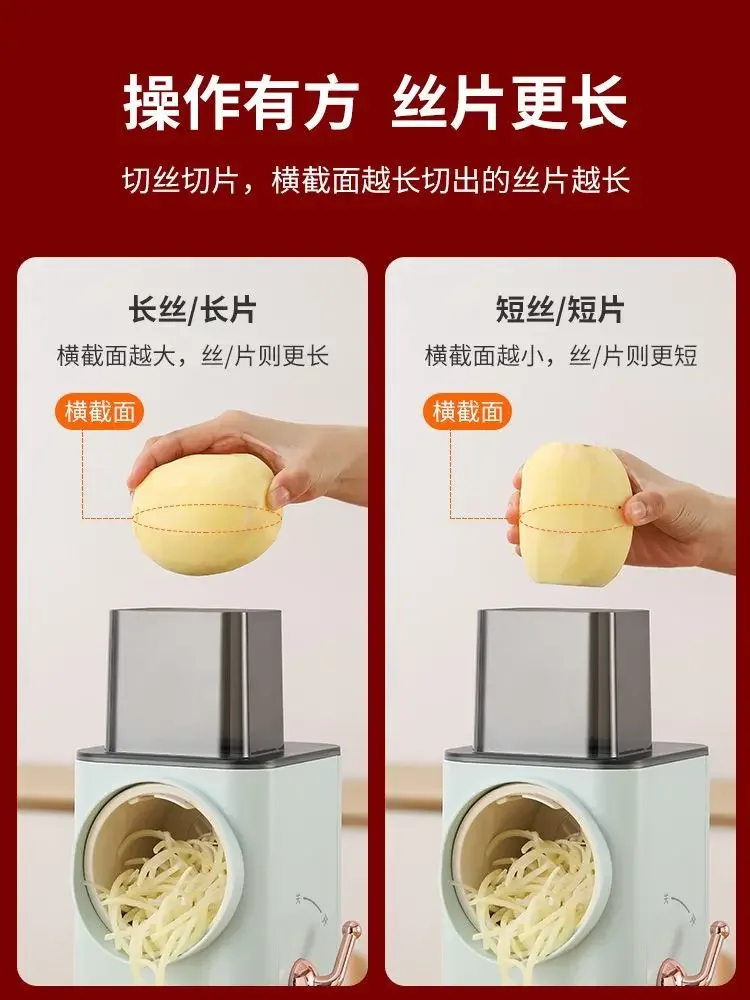 操作有方 丝片更长

切丝切片，横截面越长切出的丝片越长

长丝/长片

横截面越大，丝/片则更长

横截面

短丝/短片

横截面越小，丝/片则更短

横截面