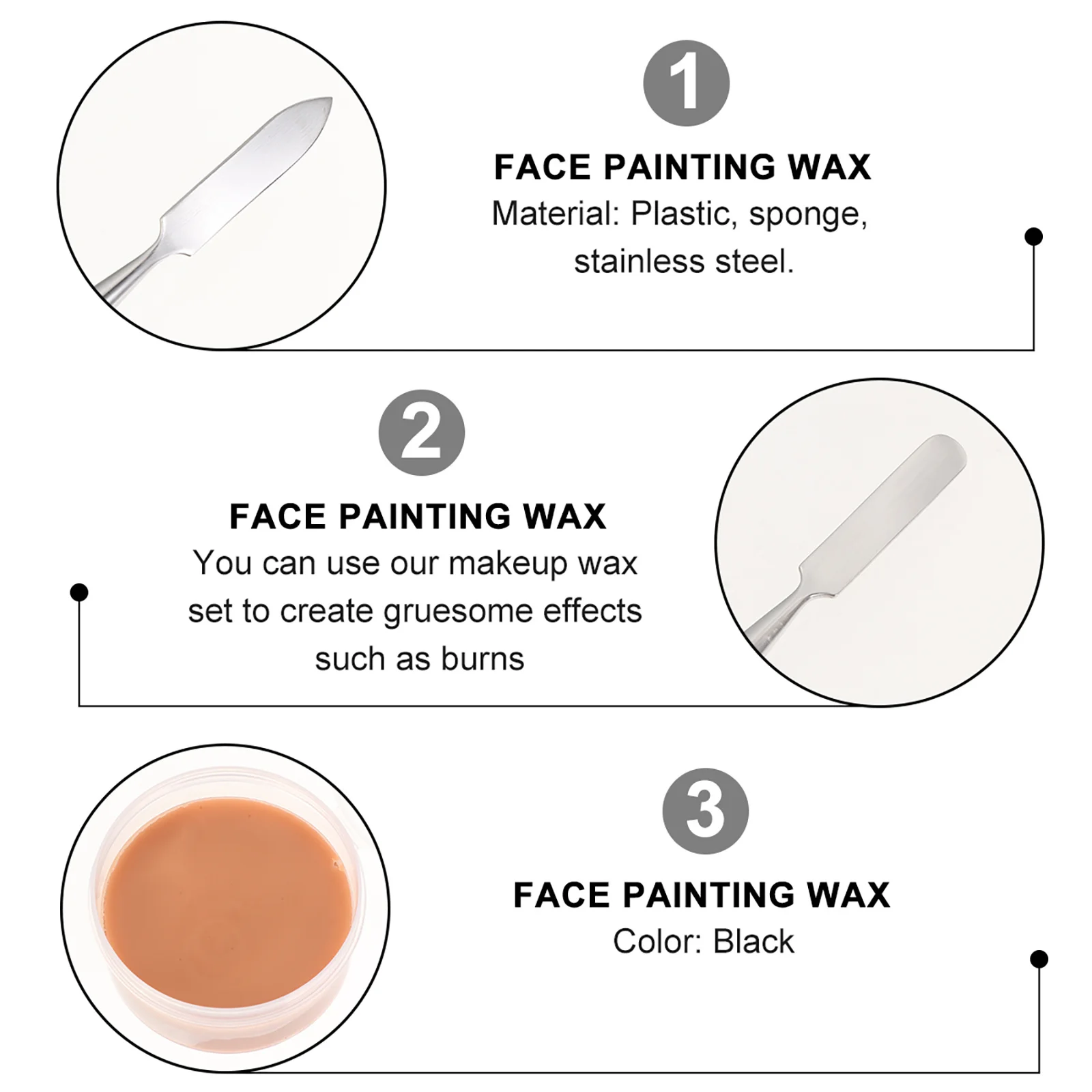 1

FACE PAINTING WAX
Material: Plastic, sponge, stainless steel.

2

FACE PAINTING WAX
You can use our makeup wax set to create gruesome effects such as burns

3

FACE PAINTING WAX
Color: Black