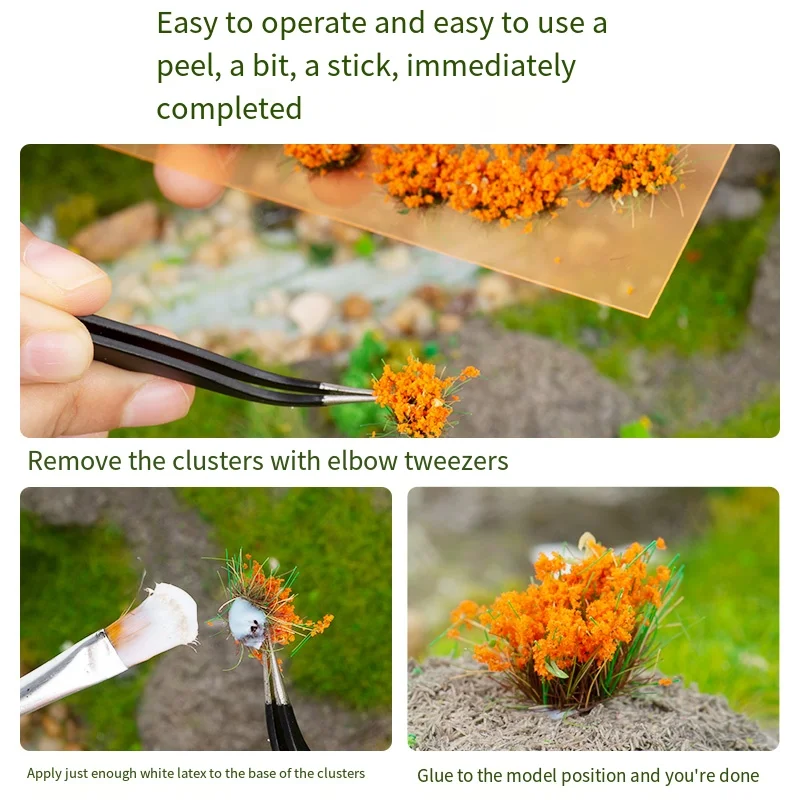 Easy to operate and easy to use a peel, a bit, a stick, immediately completed

Remove the clusters with elbow tweezers

Apply just enough white latex to the base of the clusters

Glue to the model position and you're done