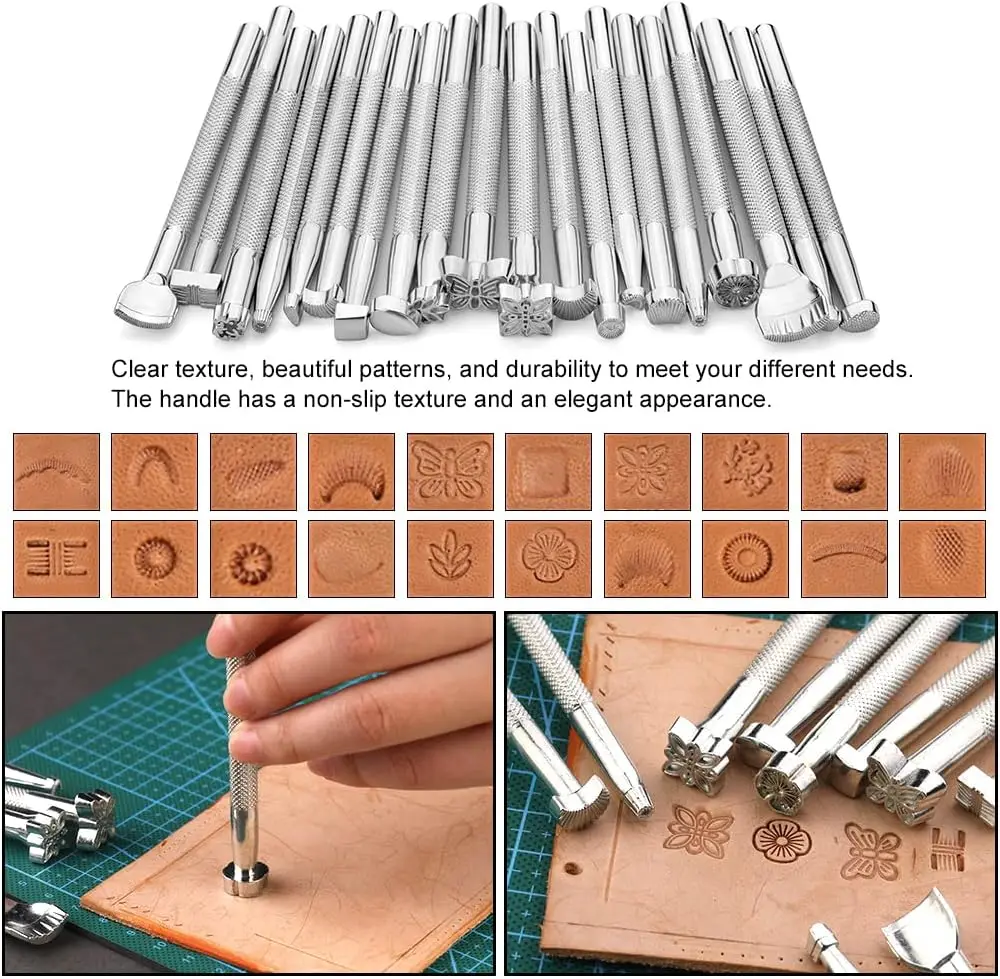 Clear texture, beautiful patterns, and durability to meet your different needs. The handle has a non-slip texture and an elegant appearance.