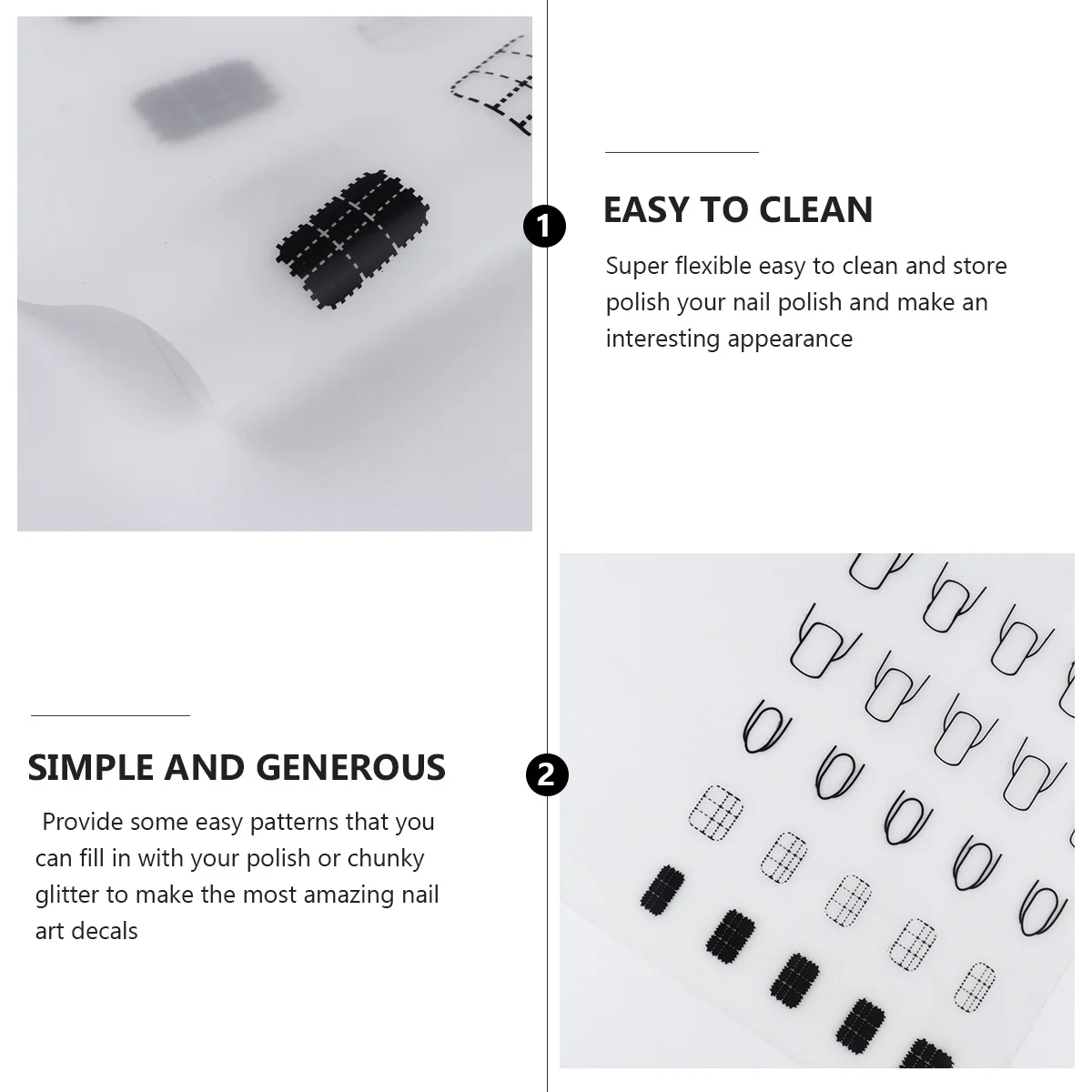 1

EASY TO CLEAN

Super flexible easy to clean and store polish your nail polish and make an interesting appearance

SIMPLE AND GENEROUS

Provide some easy patterns that you can fill in with your polish or chunky glitter to make the most amazing nail art decals

2