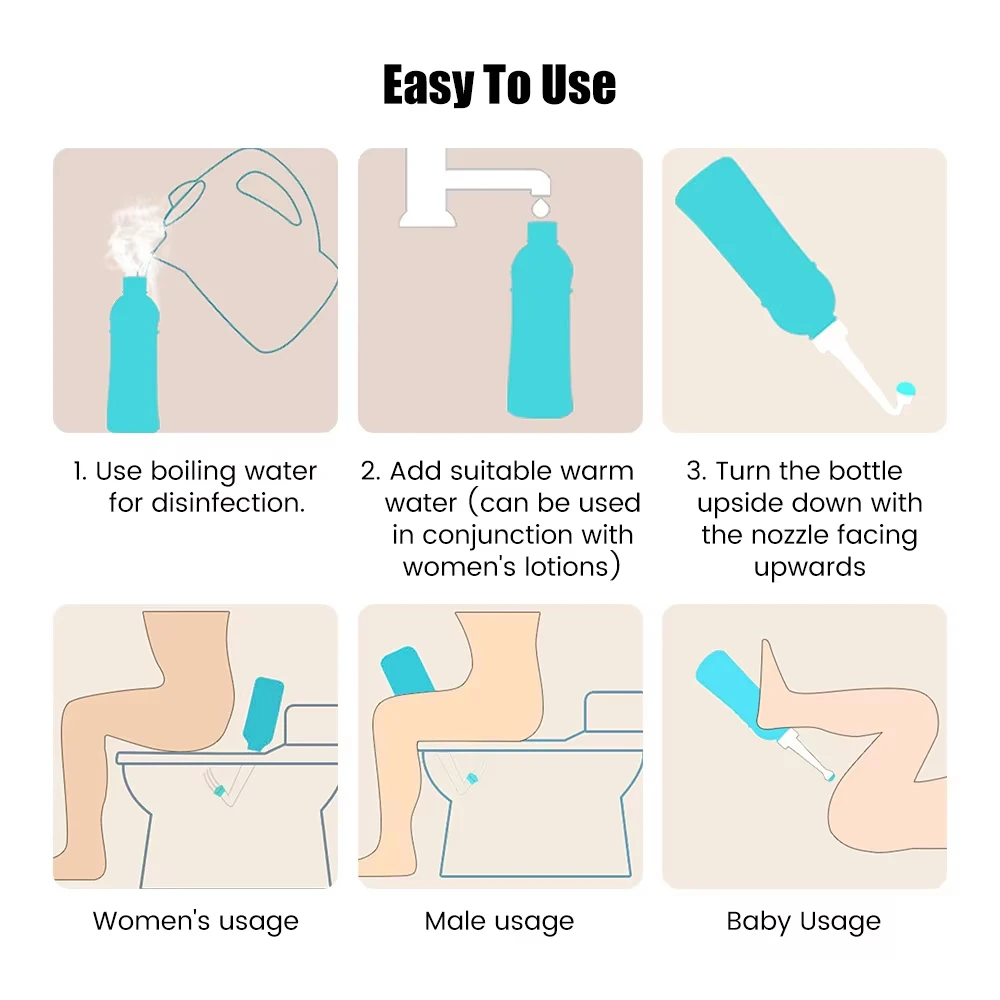 Easy To Use

1. Use boiling water for disinfection.

2. Add suitable warm water (can be used in conjunction with women's lotions)

3. Turn the bottle upside down with the nozzle facing upwards

Women's usage

Male usage

Baby Usage