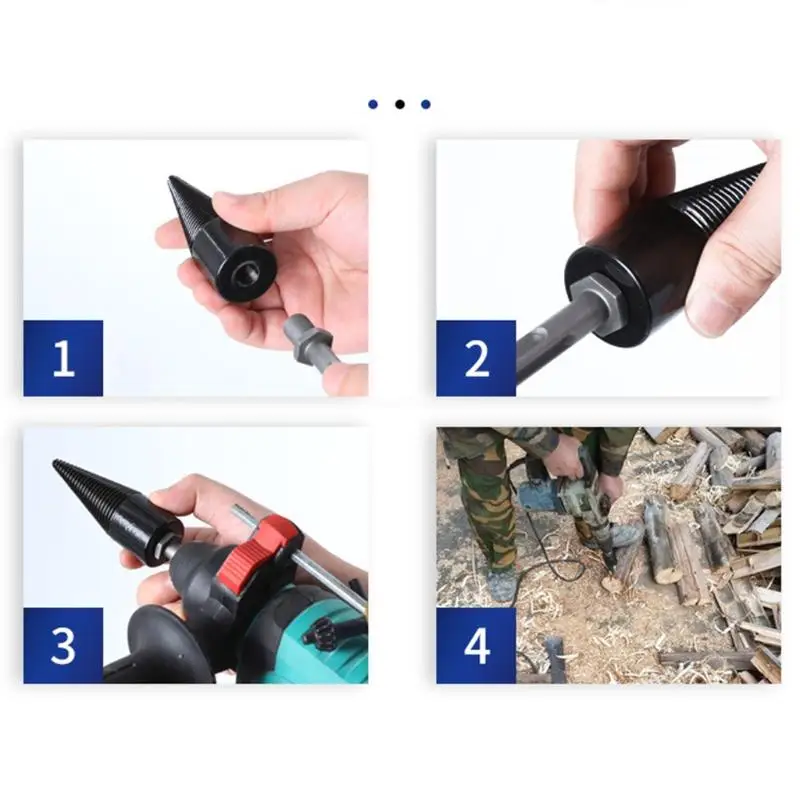 1

2

3

4