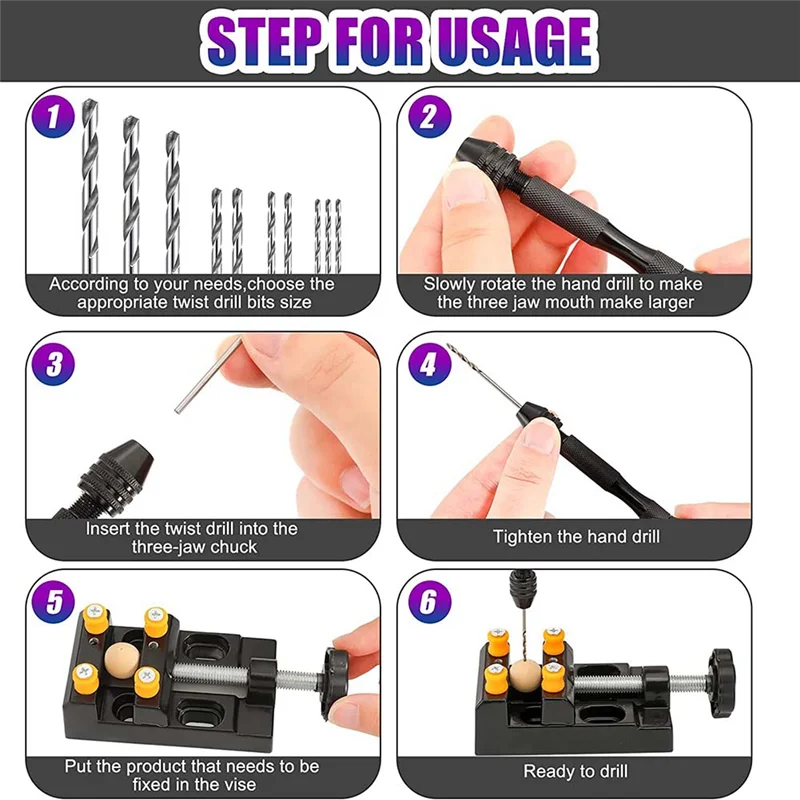 STEP FOR USAGE

1
According to your needs,choose the appropriate twist drill bits size

2
Slowly rotate the hand drill to make the three jaw mouth make larger

3
Insert the twist drill into the three-jaw chuck

4
Tighten the hand drill

5
Put the product that needs to be fixed in the vise

6
Ready to drill