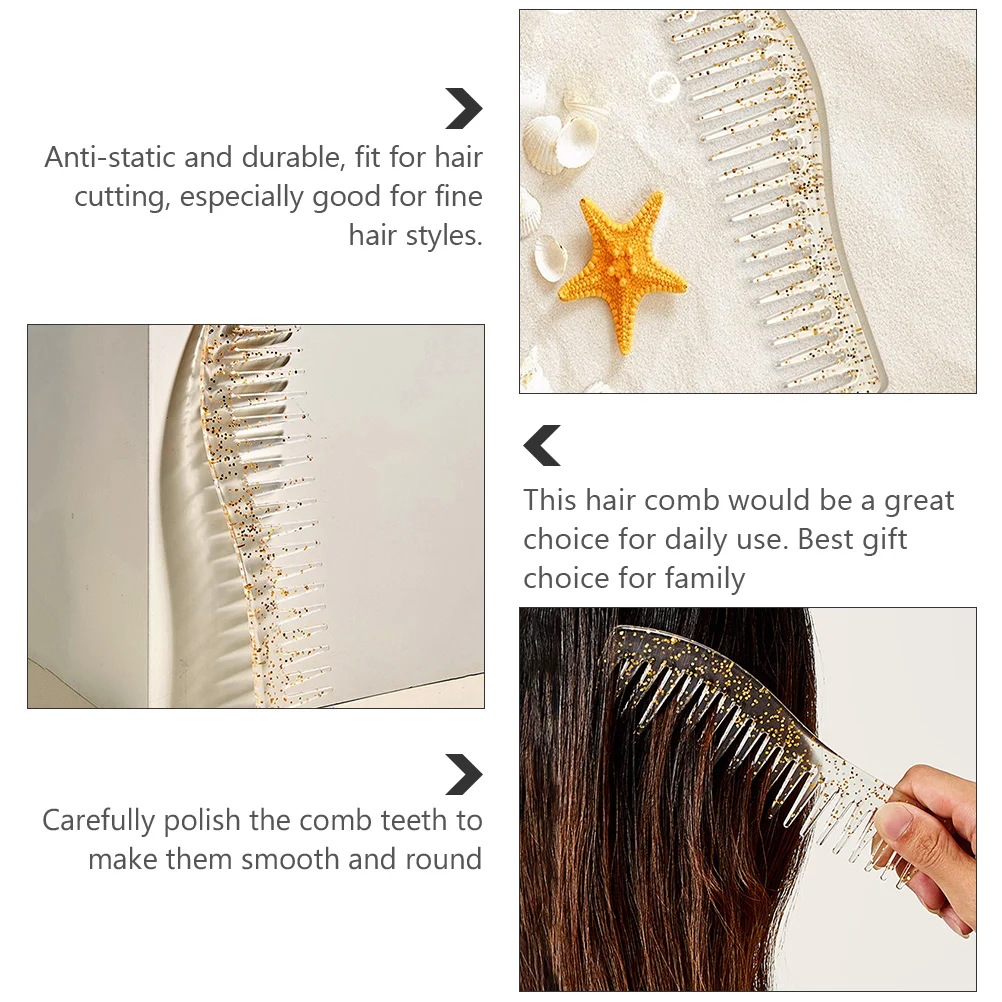 Anti-static and durable, fit for hair cutting, especially good for fine hair styles.

This hair comb would be a great choice for daily use. Best gift choice for family

Carefully polish the comb teeth to make them smooth and round