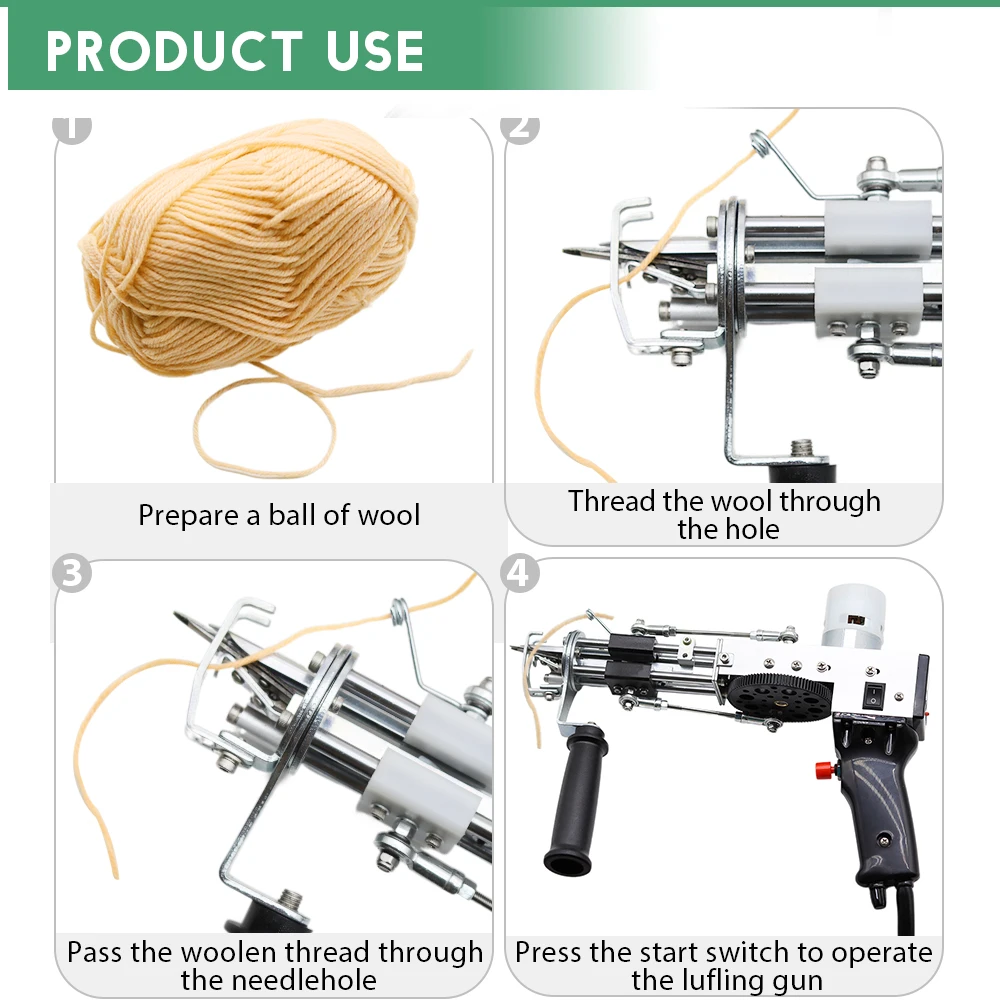 PRODUCT USE

1

Prepare a ball of wool

2

Thread the wool through the hole

3

Pass the woolen thread through the needlehole

4

Press the start switch to operate the lufling gun