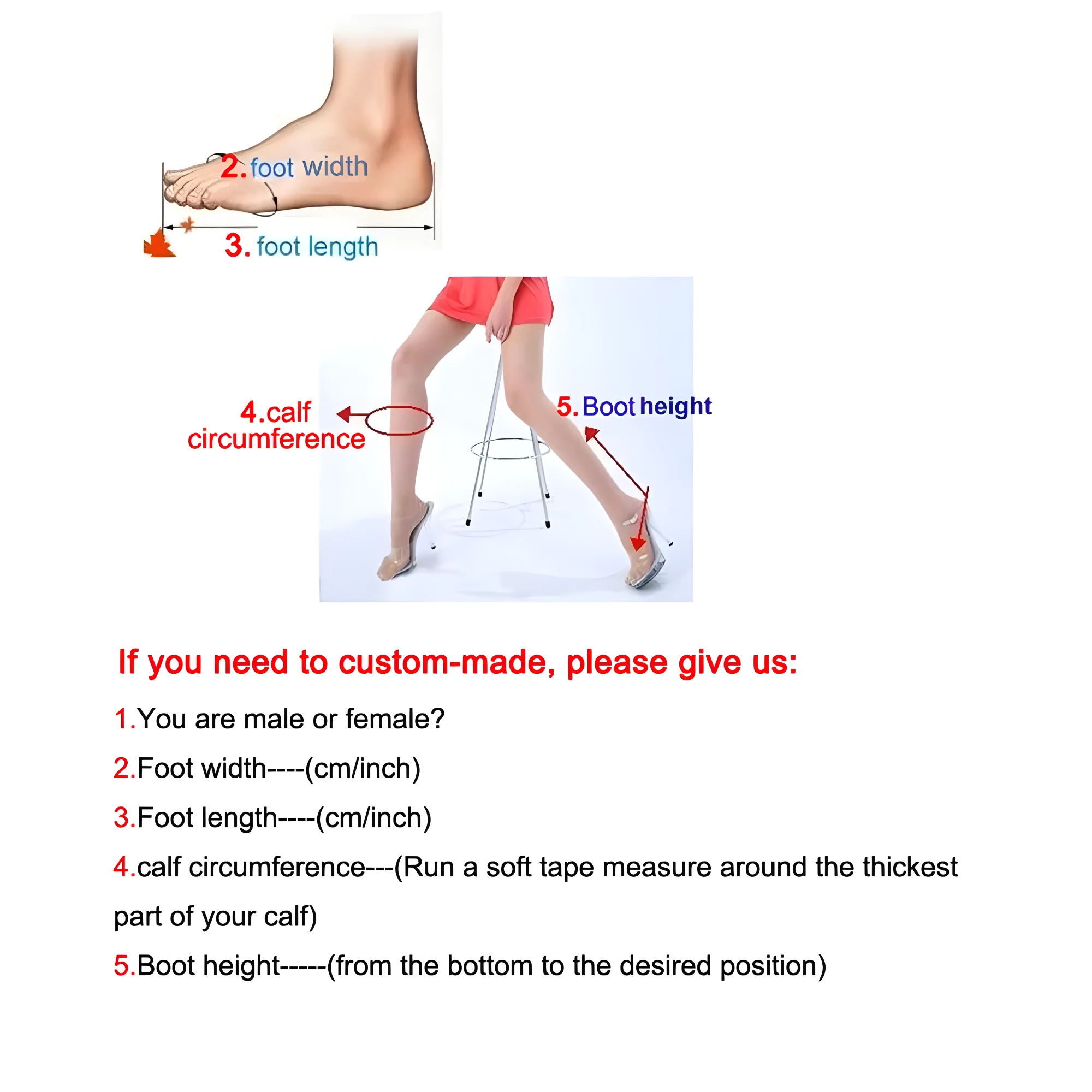 2. foot width

3. foot length

4.calf circumference

5. Boot height

If you need to custom-made, please give us:

1.You are male or female?

2.Foot width----(cm/inch)

3.Foot length----(cm/inch)

4.calf circumference---(Run a soft tape measure around the thickest part of your calf)

5.Boot height-----(from the bottom to the desired position)