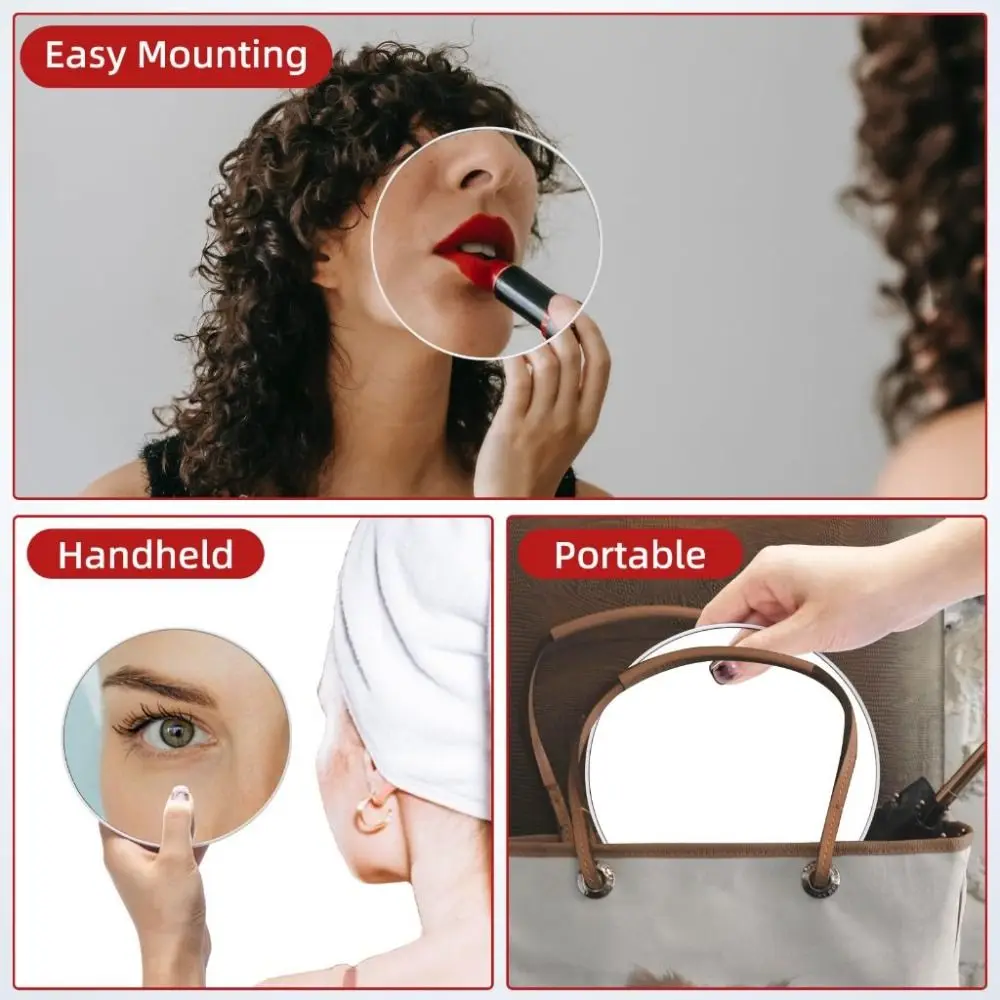 Easy Mounting

Handheld

Portable