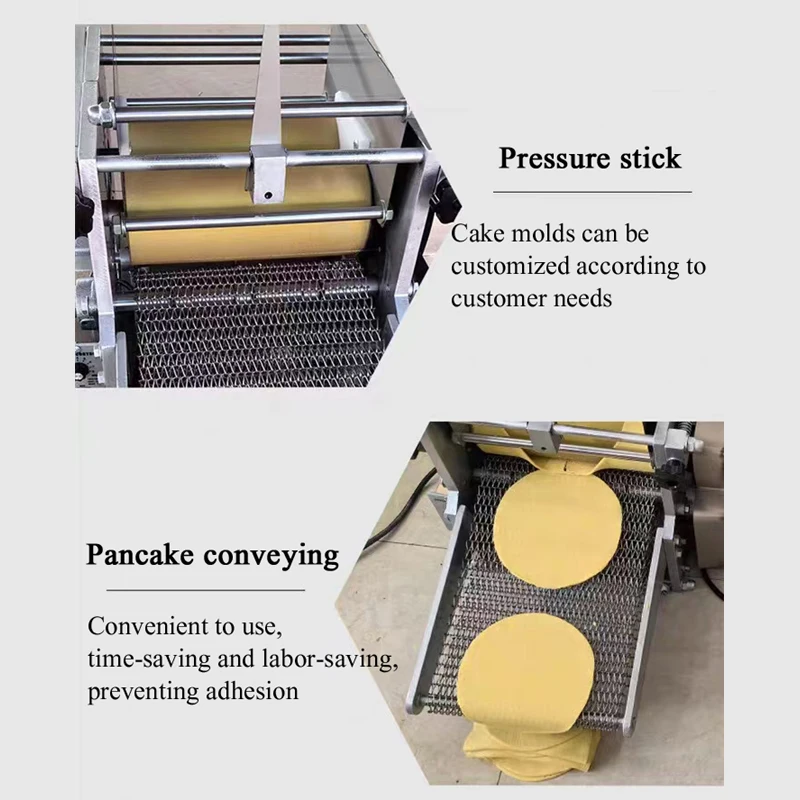 Pressure stick

Cake molds can be customized according to customer needs

Pancake conveying

Convenient to use, time-saving and labor-saving, preventing adhesion