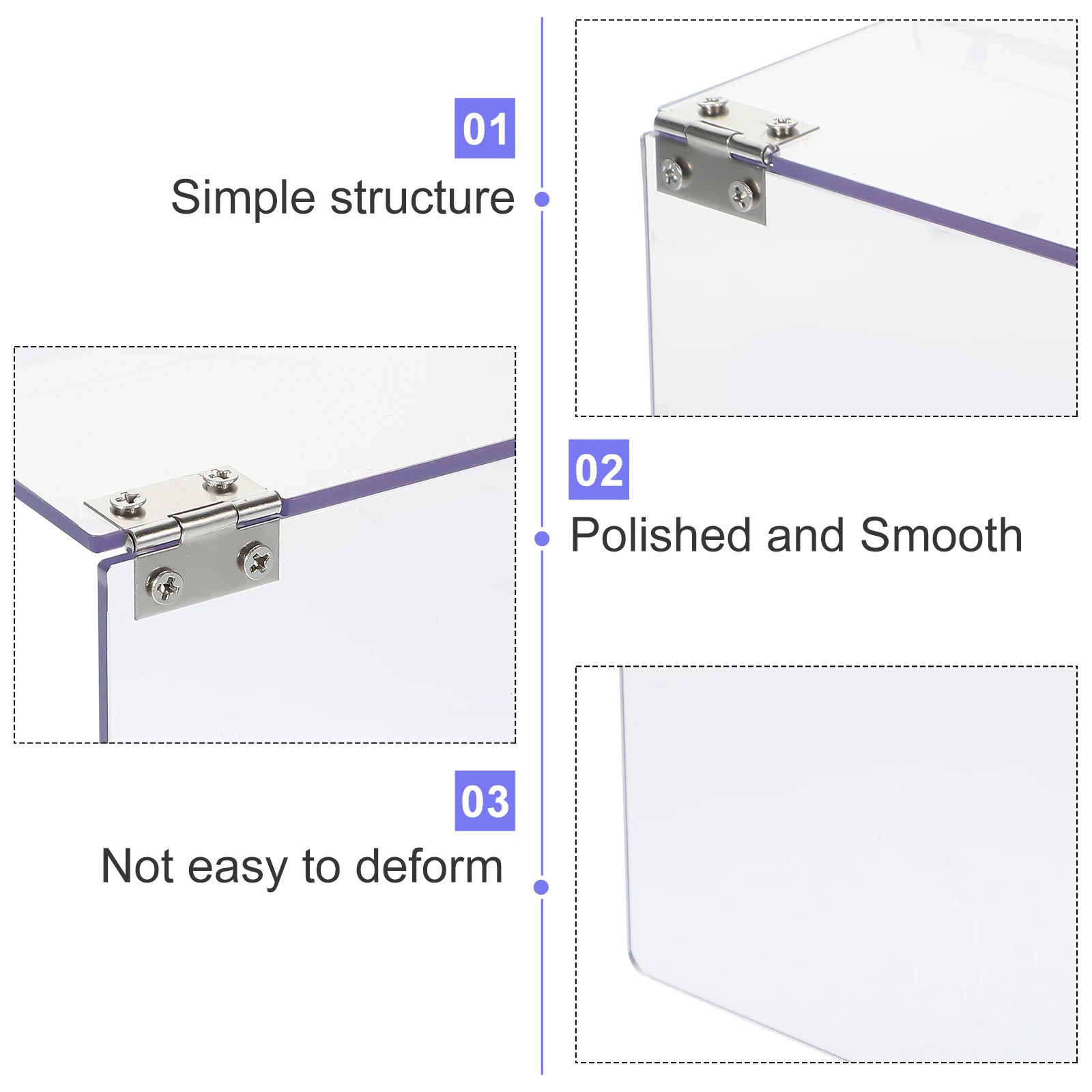 01
Simple structure

02
Polished and Smooth

03
Not easy to deform