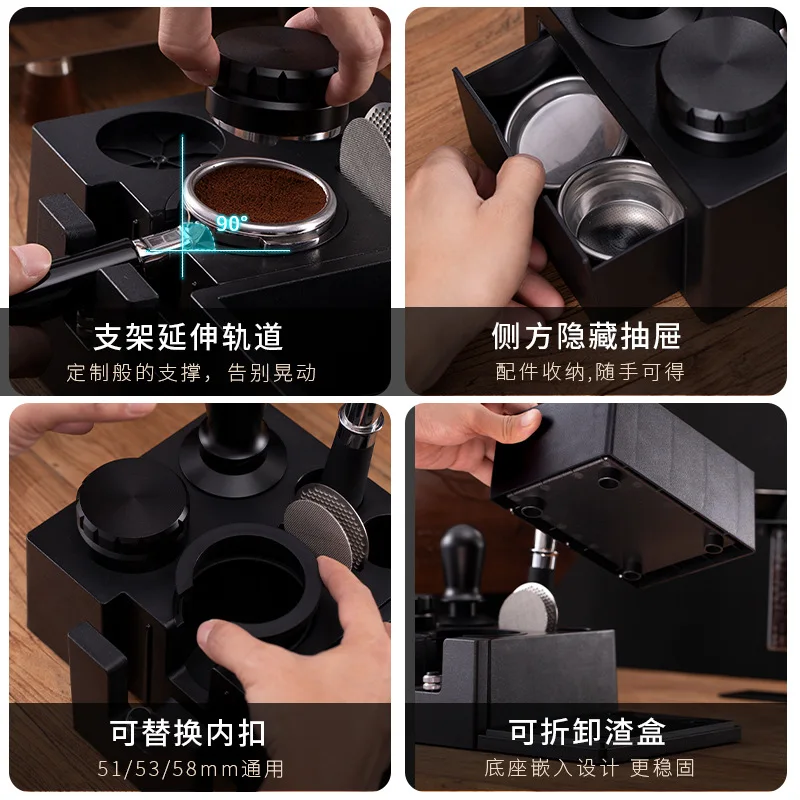 90°

支架延伸轨道
定制般的支撑，告别晃动

侧方隐藏抽屉
配件收纳,随手可得

可替换内扣
51/53/58mm通用

可折卸渣盒
底座嵌入设计 更稳固