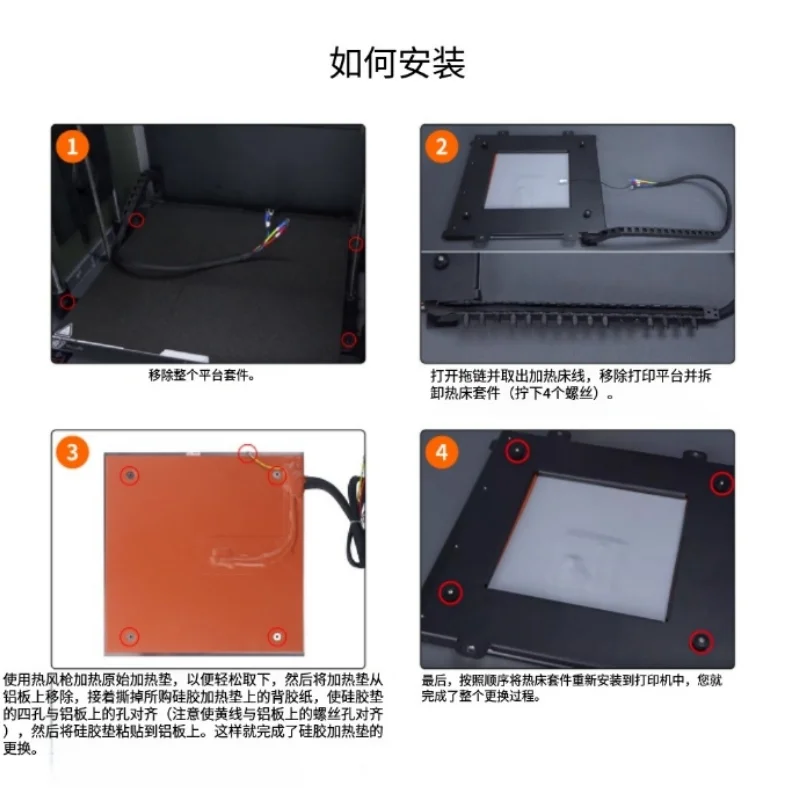 如何安装

1

移除整个平台套件。

2

打开拖链并取出加热床线，移除打印平台并拆卸热床套件（拧下4个螺丝）。

3

使用热风枪加热原始加热垫，以便轻松取下，然后将加热垫从铝板上移除，接着撕掉所购硅胶加热垫上的背胶纸，使硅胶垫的四孔与铝板上的孔对齐（注意使黄线与铝板上的螺丝孔对齐），然后将硅胶垫粘贴到铝板上。这样就完成了硅胶加热垫的更换。

4

最后，按照顺序将热床套件重新安装到打印机中，您就完成了整个更换过程。