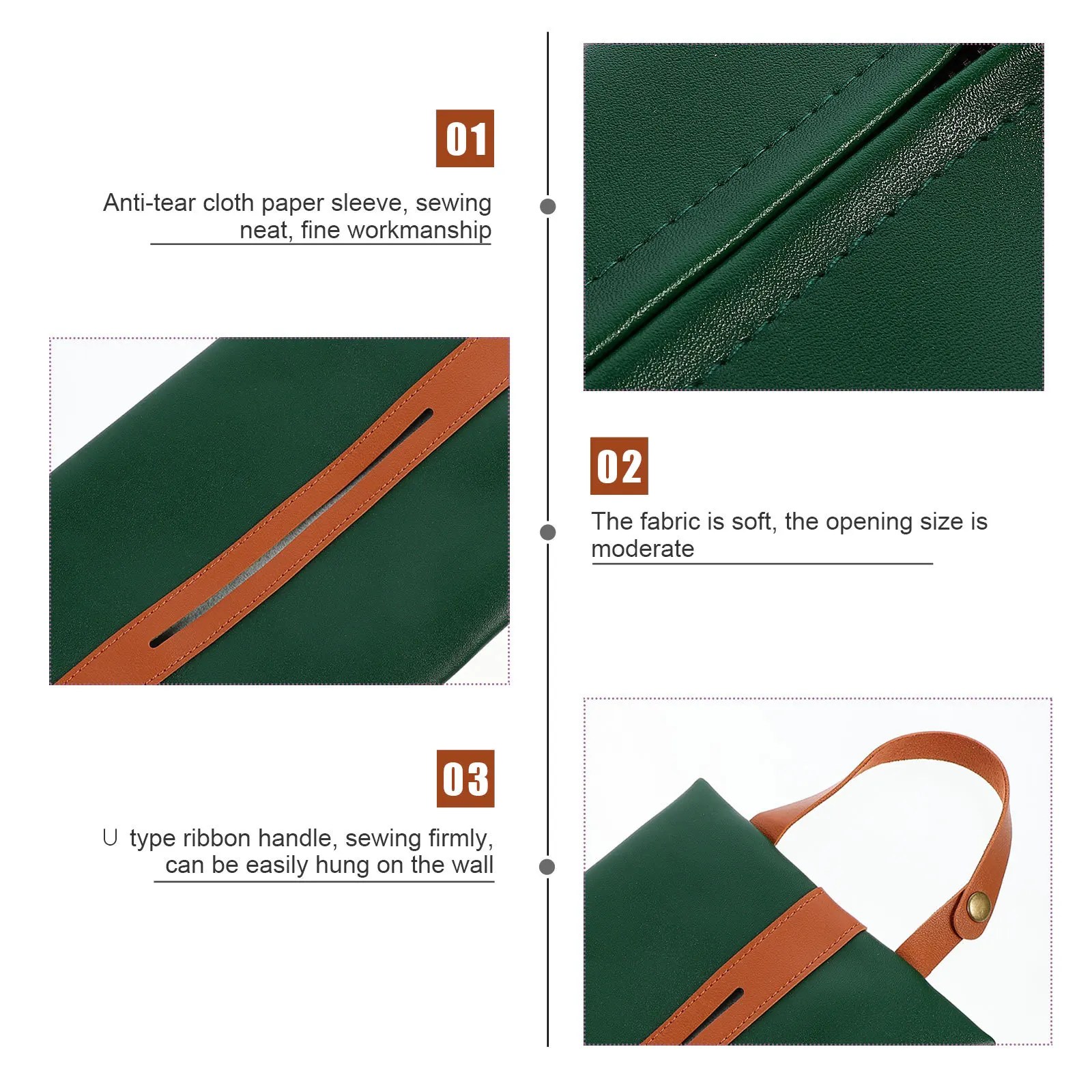 01

Anti-tear cloth paper sleeve, sewing neat, fine workmanship

02

The fabric is soft, the opening size is moderate

03

U type ribbon handle, sewing firmly, can be easily hung on the wall