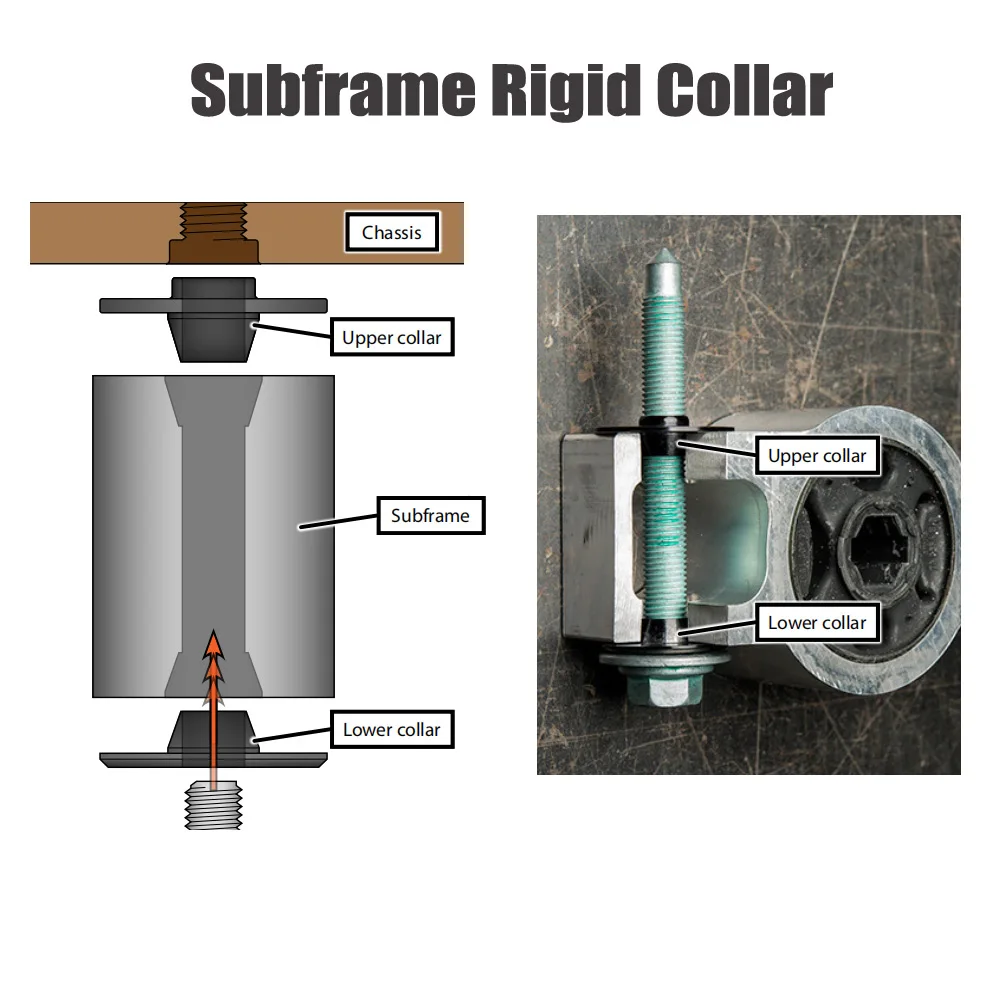 Subframe Rigid Collar

Chassis

Upper collar

Subframe

Lower collar

Upper collar

Lower collar