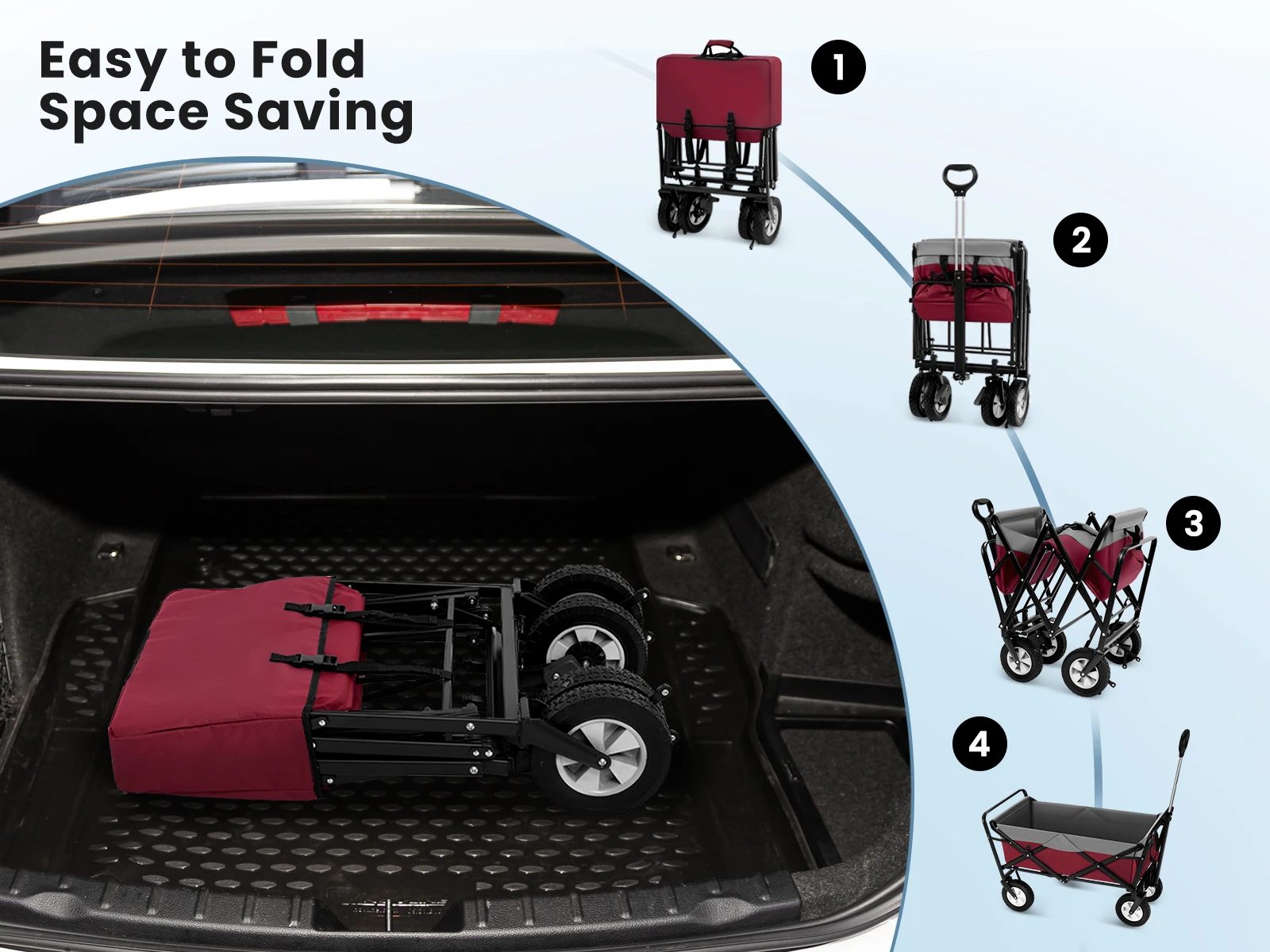 Easy to Fold
Space Saving

1

2

3

4