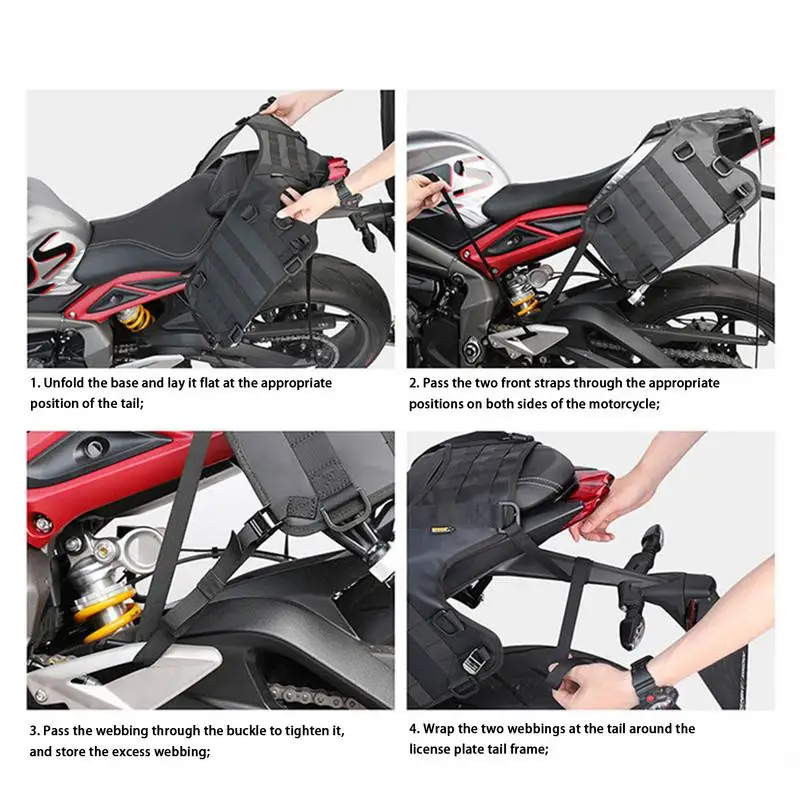 1. Unfold the base and lay it flat at the appropriate position of the tail;

2. Pass the two front straps through the appropriate positions on both sides of the motorcycle;

3. Pass the webbing through the buckle to tighten it, and store the excess webbing;

4. Wrap the two webbings at the tail around the license plate tail frame;