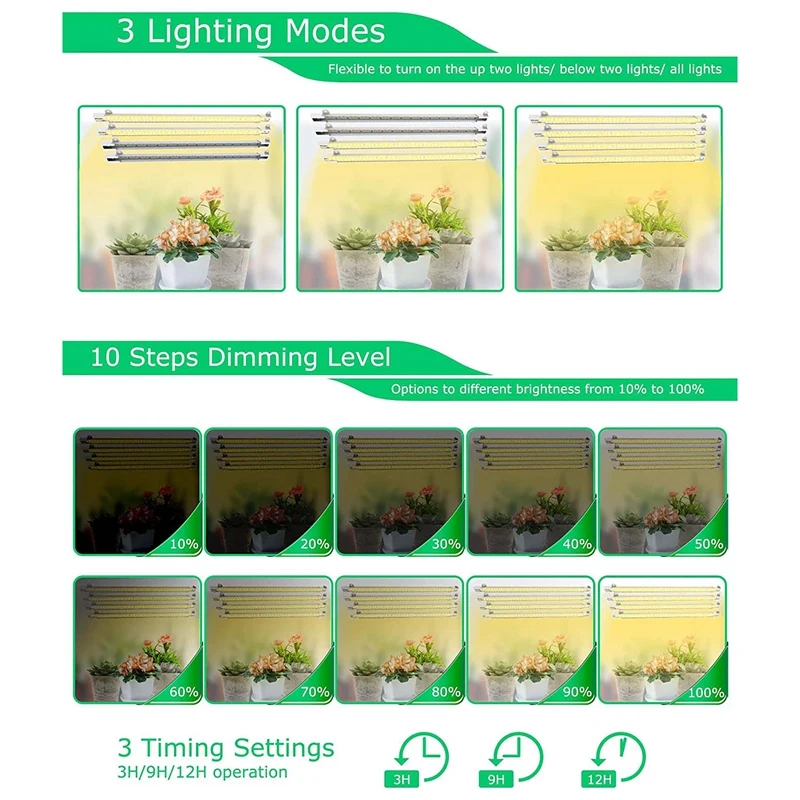 3 Lighting Modes

Flexible to turn on the up two lights/ below two lights/ all lights

10 Steps Dimming Level

Options to different brightness from 10% to 100%

10%

20%

30%

40%

50%

60%

70%

80%

90%

100%

3 Timing Settings
3H/9H/12H operation

3H

9H

12H