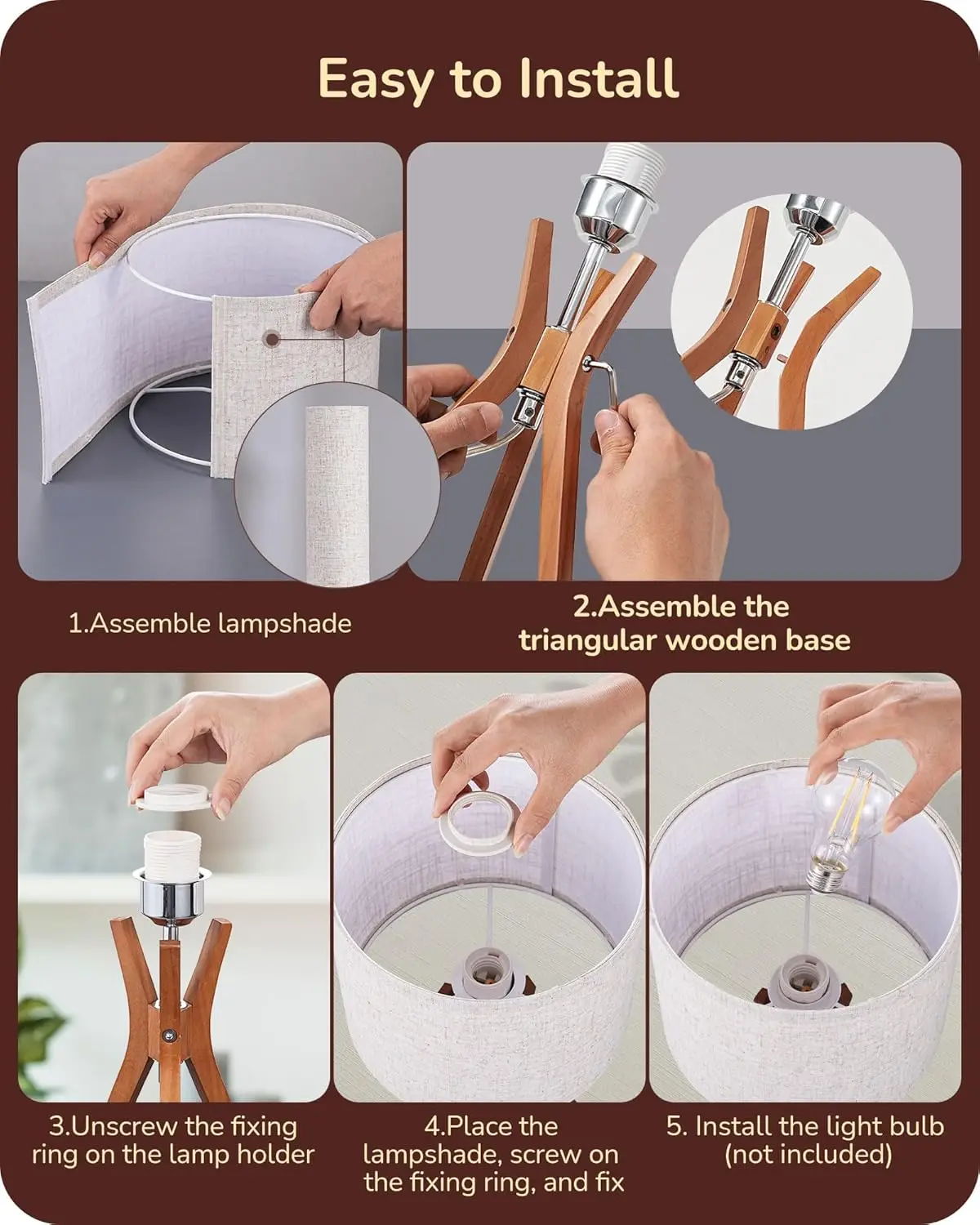 Easy to Install

1.Assemble lampshade

2.Assemble the triangular wooden base

3.Unscrew the fixing ring on the lamp holder

4.Place the lampshade, screw on the fixing ring, and fix

5. Install the light bulb (not included)