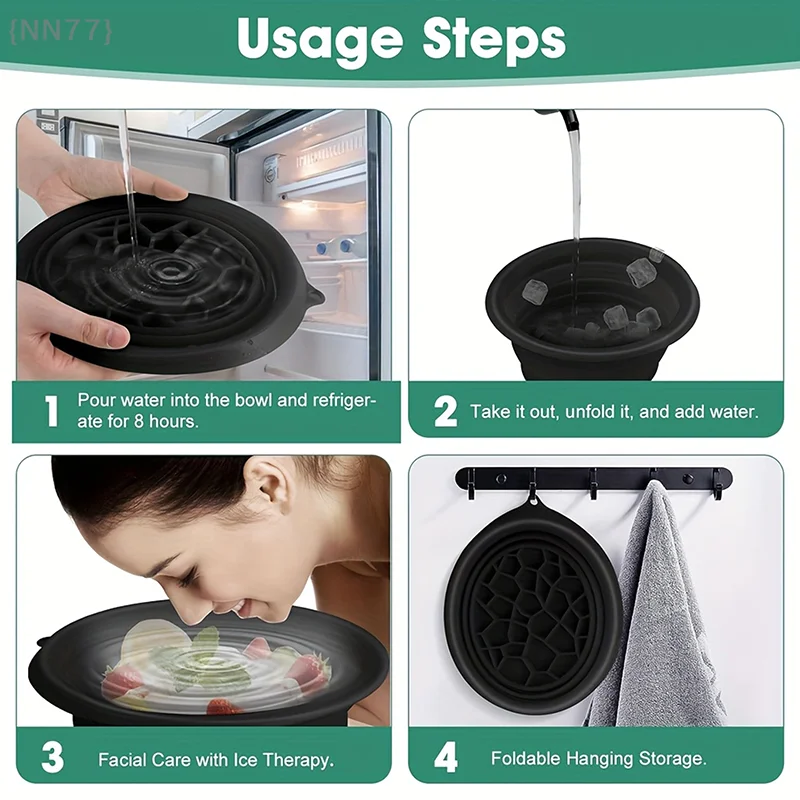 {NN77}

Usage Steps

1 Pour water into the bowl and refrigerate for 8 hours.

2 Take it out, unfold it, and add water.

3 Facial Care with Ice Therapy.

4 Foldable Hanging Storage.