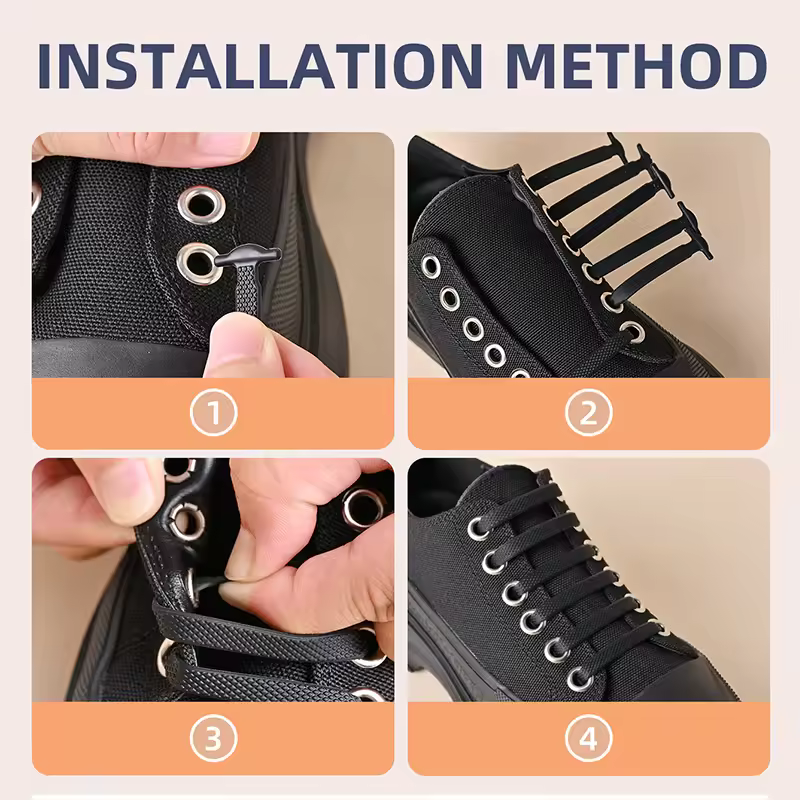 INSTALLATION METHOD

①

②

③

④