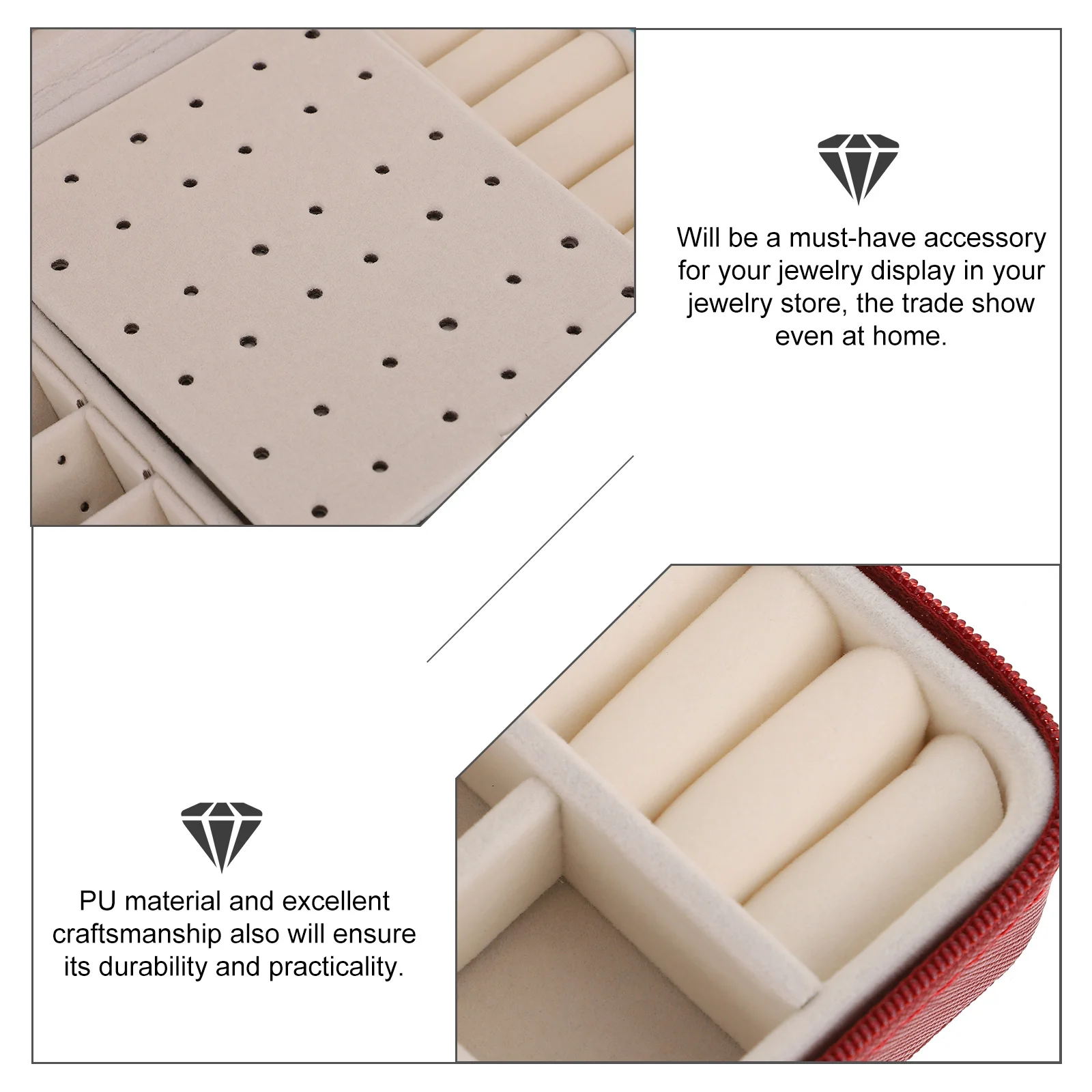 Will be a must-have accessory for your jewelry display in your jewelry store, the trade show even at home.

PU material and excellent craftsmanship also will ensure its durability and practicality.