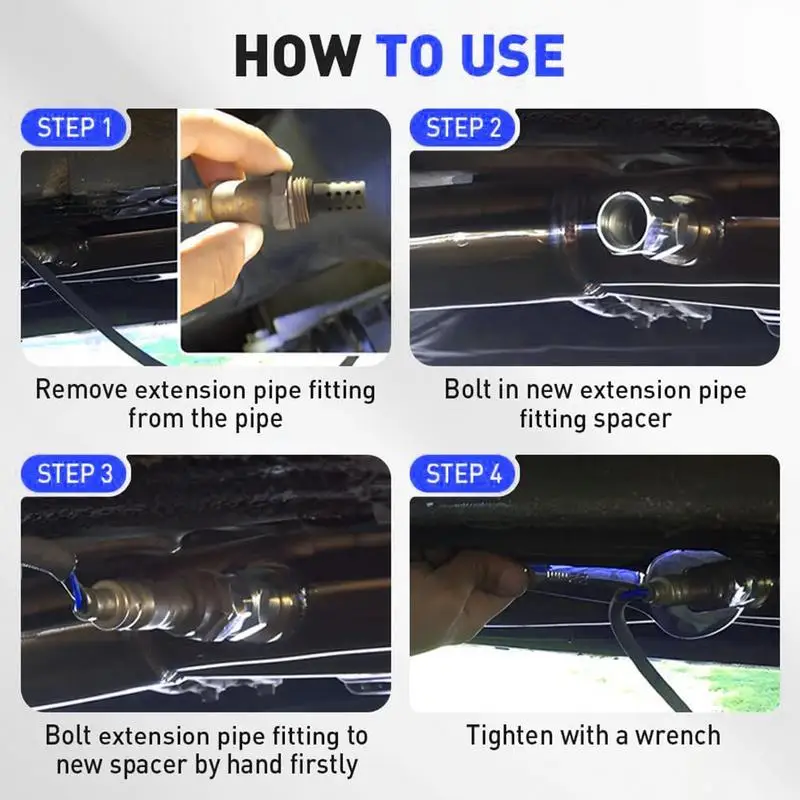 HOW TO USE

STEP 1

Remove extension pipe fitting from the pipe

STEP 2

Bolt in new extension pipe fitting spacer

STEP 3

Bolt extension pipe fitting to new spacer by hand firstly

STEP 4

Tighten with a wrench