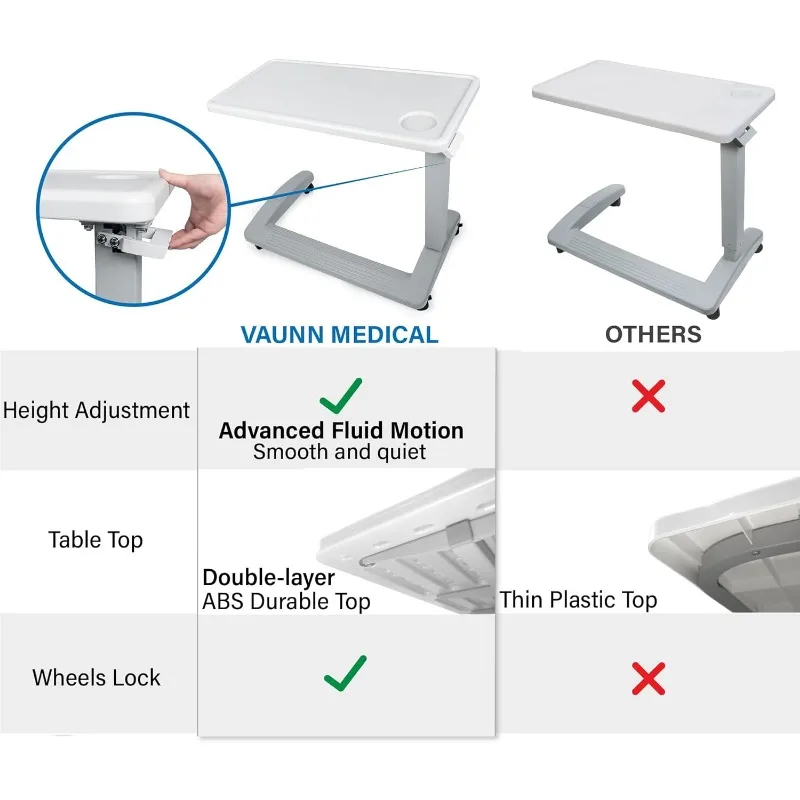 | | VAUNN MEDICAL | OTHERS |
|---|---|---|
| Height Adjustment | ✓ **Advanced Fluid Motion** Smooth and quiet | ✗ |
| Table Top | **Double-layer** ABS Durable Top | Thin Plastic Top |
| Wheels Lock | ✓ | ✗ |