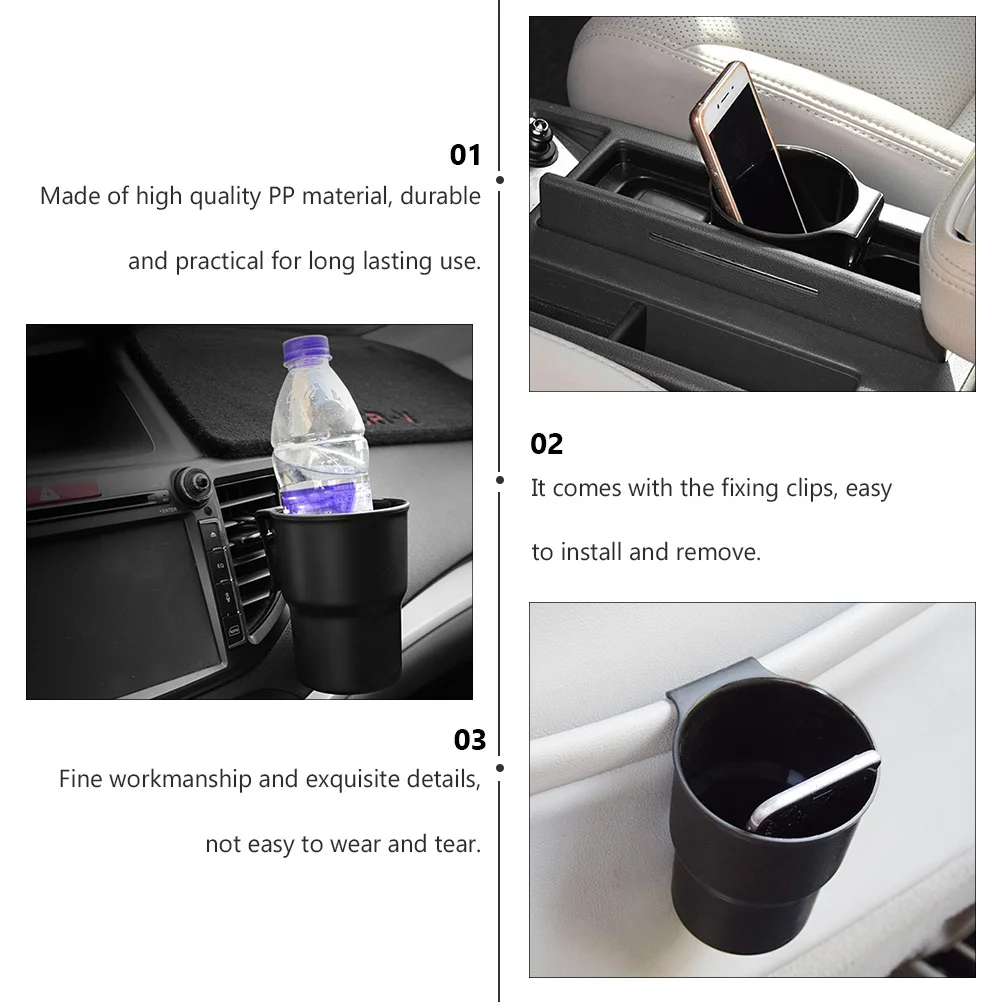 01
Made of high quality PP material, durable and practical for long lasting use.

02
It comes with the fixing clips, easy to install and remove.

03
Fine workmanship and exquisite details, not easy to wear and tear.