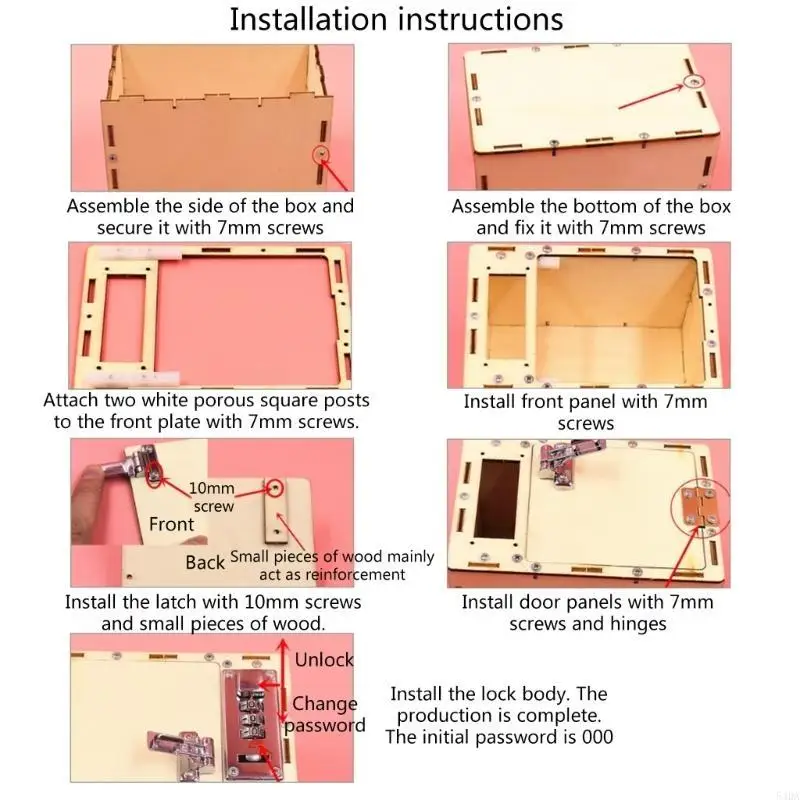 Installation instructions

Assemble the side of the box and secure it with 7mm screws

Assemble the bottom of the box and fix it with 7mm screws

Attach two white porous square posts to the front plate with 7mm screws.

Install front panel with 7mm screws

10mm screw
Front
Back
Small pieces of wood mainly act as reinforcement

Install the latch with 10mm screws and small pieces of wood.

Install door panels with 7mm screws and hinges

Unlock
Change password

Install the lock body. The production is complete. The initial password is 000