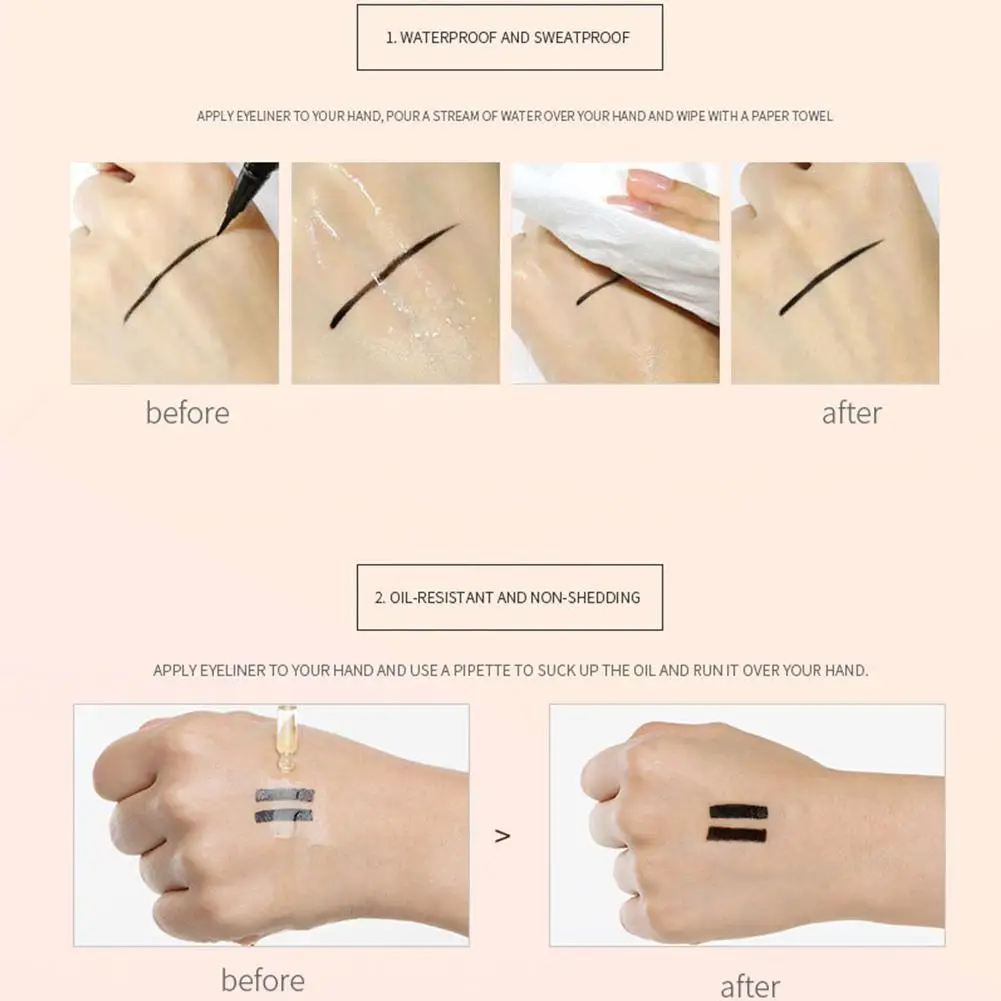 1. WATERPROOF AND SWEATPROOF

APPLY EYELINER TO YOUR HAND, POUR A STREAM OF WATER OVER YOUR HAND AND WIPE WITH A PAPER TOWEL

before

after

2. OIL-RESISTANT AND NON-SHEDDING

APPLY EYELINER TO YOUR HAND AND USE A PIPETTE TO SUCK UP THE OIL AND RUN IT OVER YOUR HAND.

>

before

after