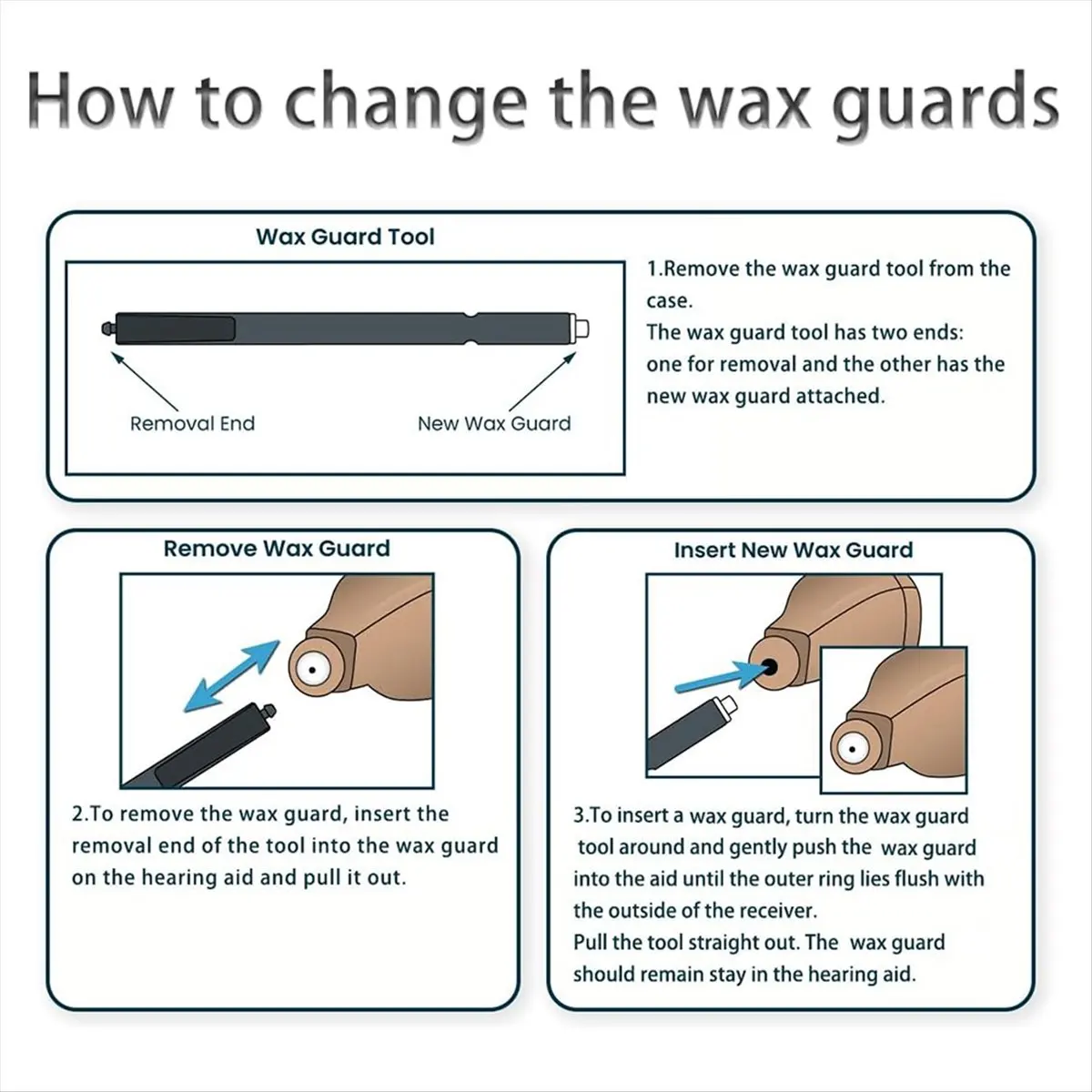 How to change the wax guards

Wax Guard Tool

Removal End

New Wax Guard

1.Remove the wax guard tool from the case.
The wax guard tool has two ends: one for removal and the other has the new wax guard attached.

Remove Wax Guard

2.To remove the wax guard, insert the removal end of the tool into the wax guard on the hearing aid and pull it out.

Insert New Wax Guard

3.To insert a wax guard, turn the wax guard tool around and gently push the wax guard into the aid until the outer ring lies flush with the outside of the receiver.
Pull the tool straight out. The wax guard should remain stay in the hearing aid.