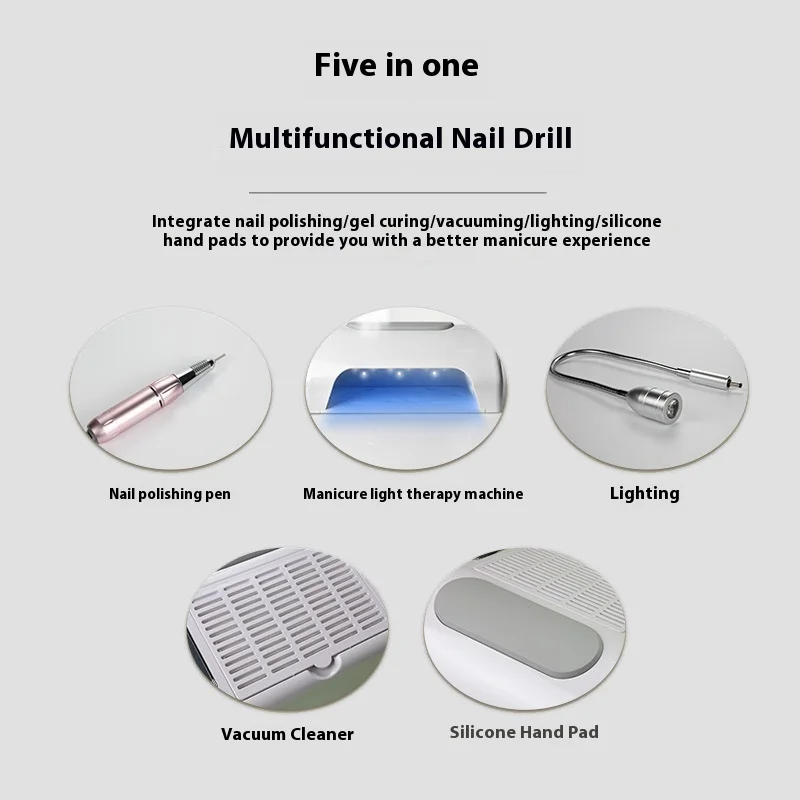 Five in one

Multifunctional Nail Drill

Integrate nail polishing/gel curing/vacuuming/lighting/silicone hand pads to provide you with a better manicure experience

Nail polishing pen

Manicure light therapy machine

Lighting

Vacuum Cleaner

Silicone Hand Pad