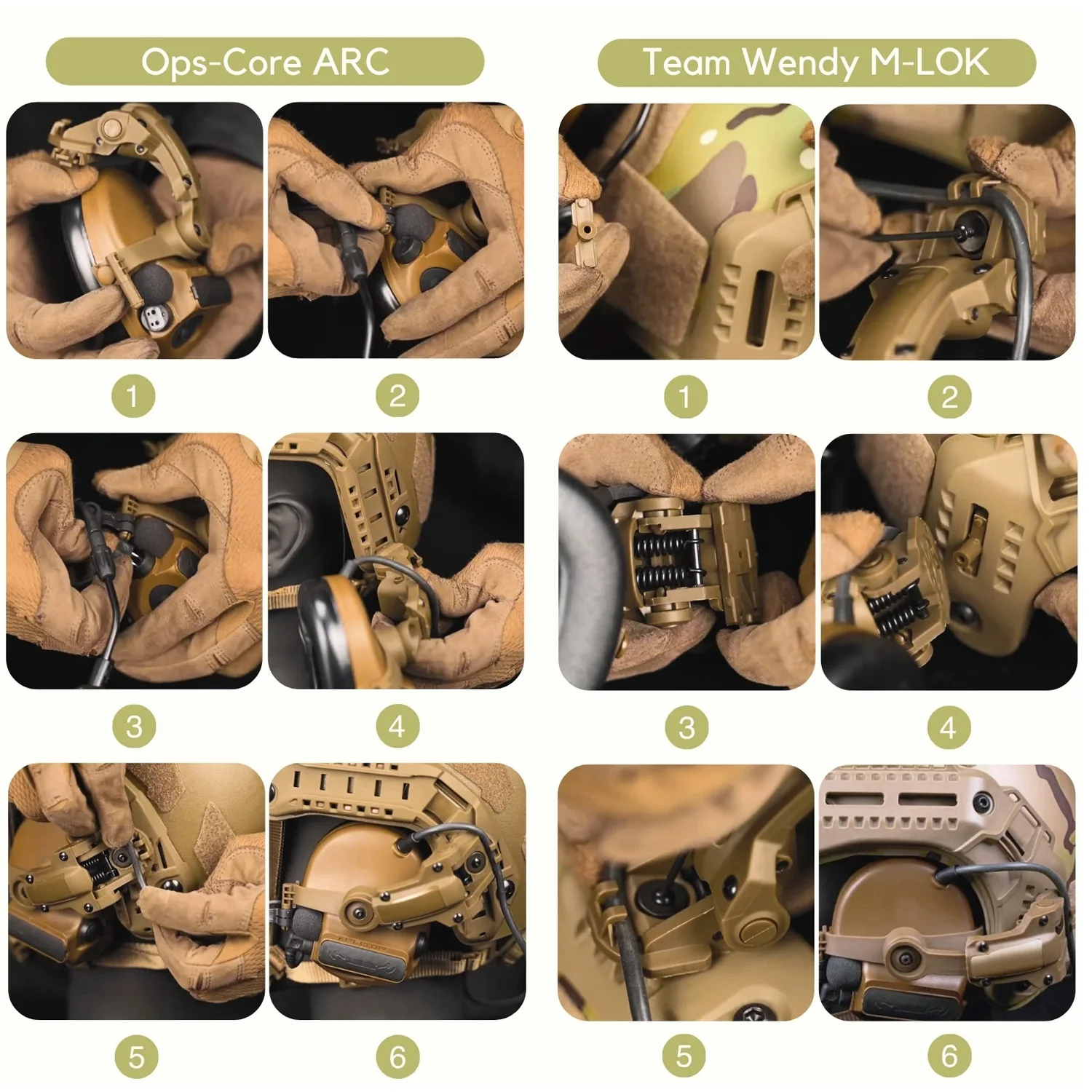 Ops-Core ARC

1

2

3

4

5

6

Team Wendy M-LOK

1

2

3

4

5

6