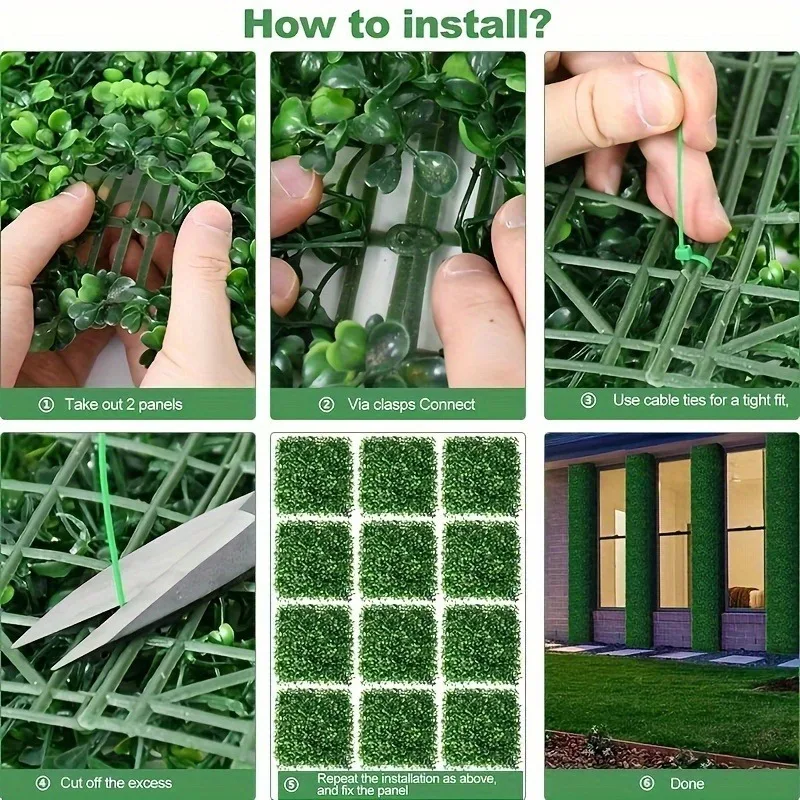 How to install?

① Take out 2 panels

② Via clasps Connect

③ Use cable ties for a tight fit,

④ Cut off the excess

⑤ Repeat the installation as above, and fix the panel

⑥ Done