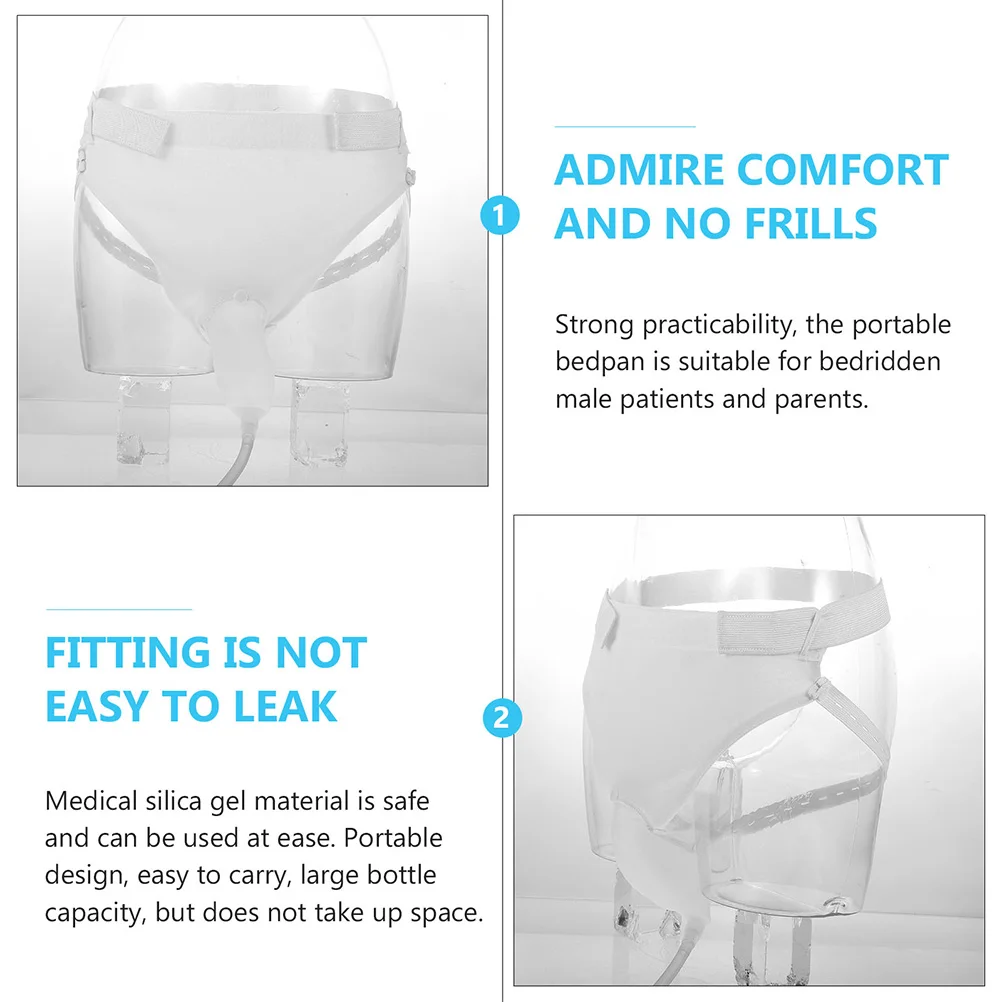 1

ADMIRE COMFORT AND NO FRILLS

Strong practicability, the portable bedpan is suitable for bedridden male patients and parents.

FITTING IS NOT EASY TO LEAK

2

Medical silica gel material is safe and can be used at ease. Portable design, easy to carry, large bottle capacity, but does not take up space.