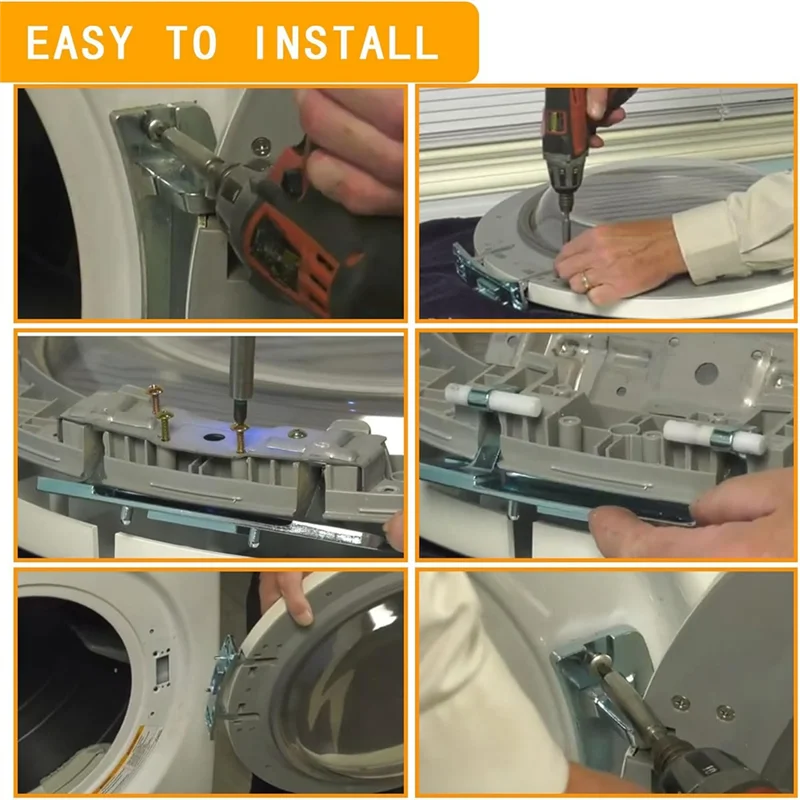 EASY TO INSTALL