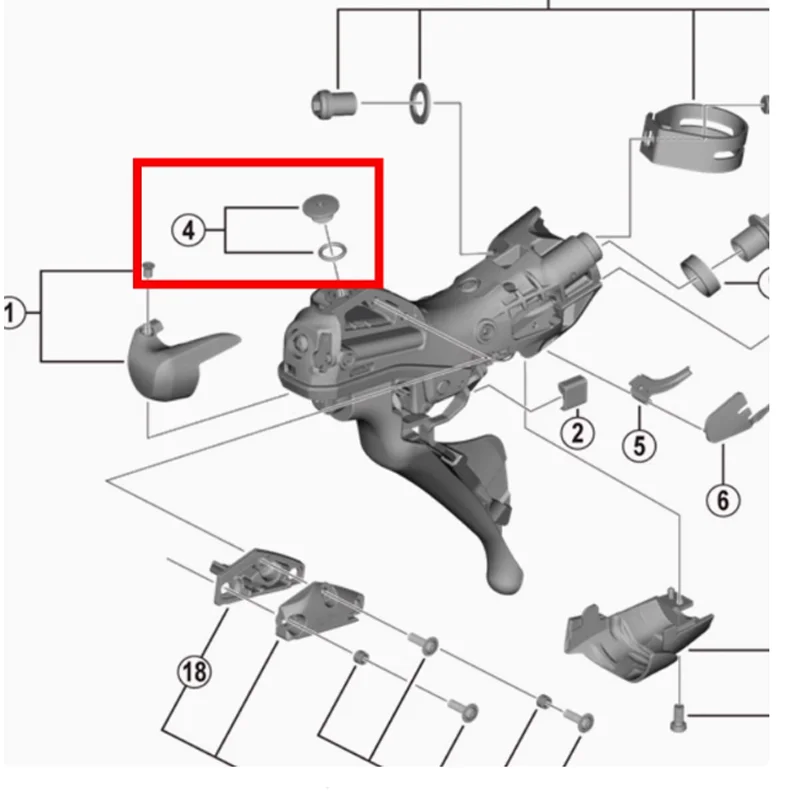 4
1
2
5
6
18