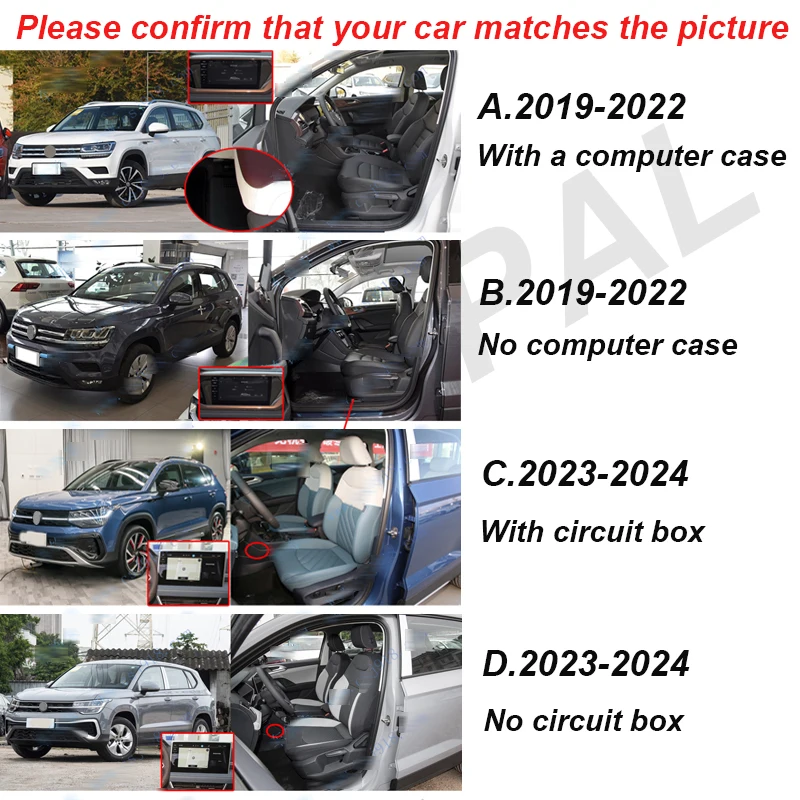 Please confirm that your car matches the picture

A.2019-2022
With a computer case

B.2019-2022
No computer case

C.2023-2024
With circuit box

D.2023-2024
No circuit box

PAL