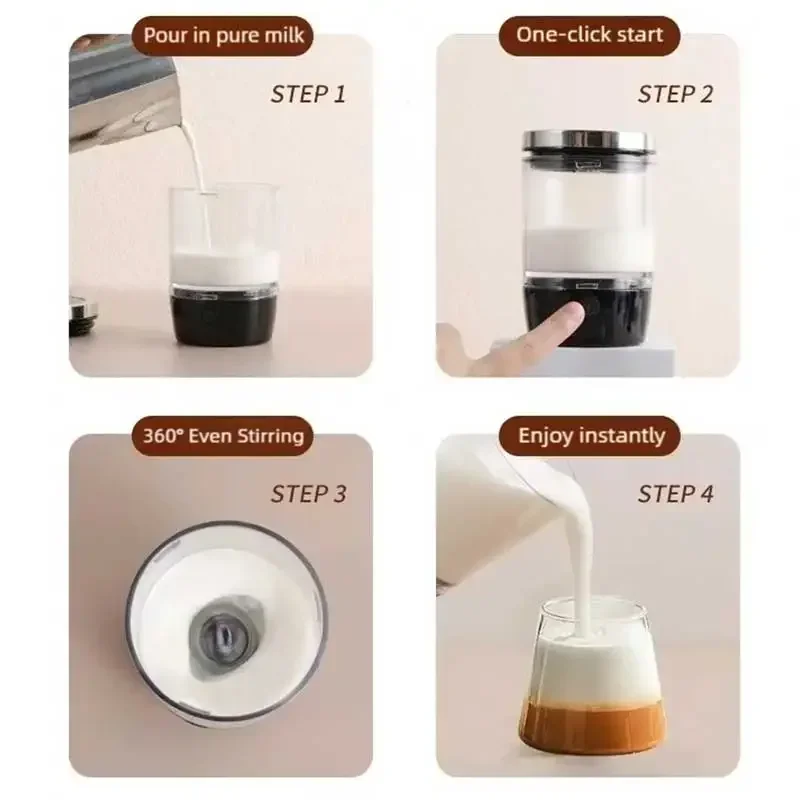 Pour in pure milk
STEP 1

One-click start
STEP 2

360° Even Stirring
STEP 3

Enjoy instantly
STEP 4